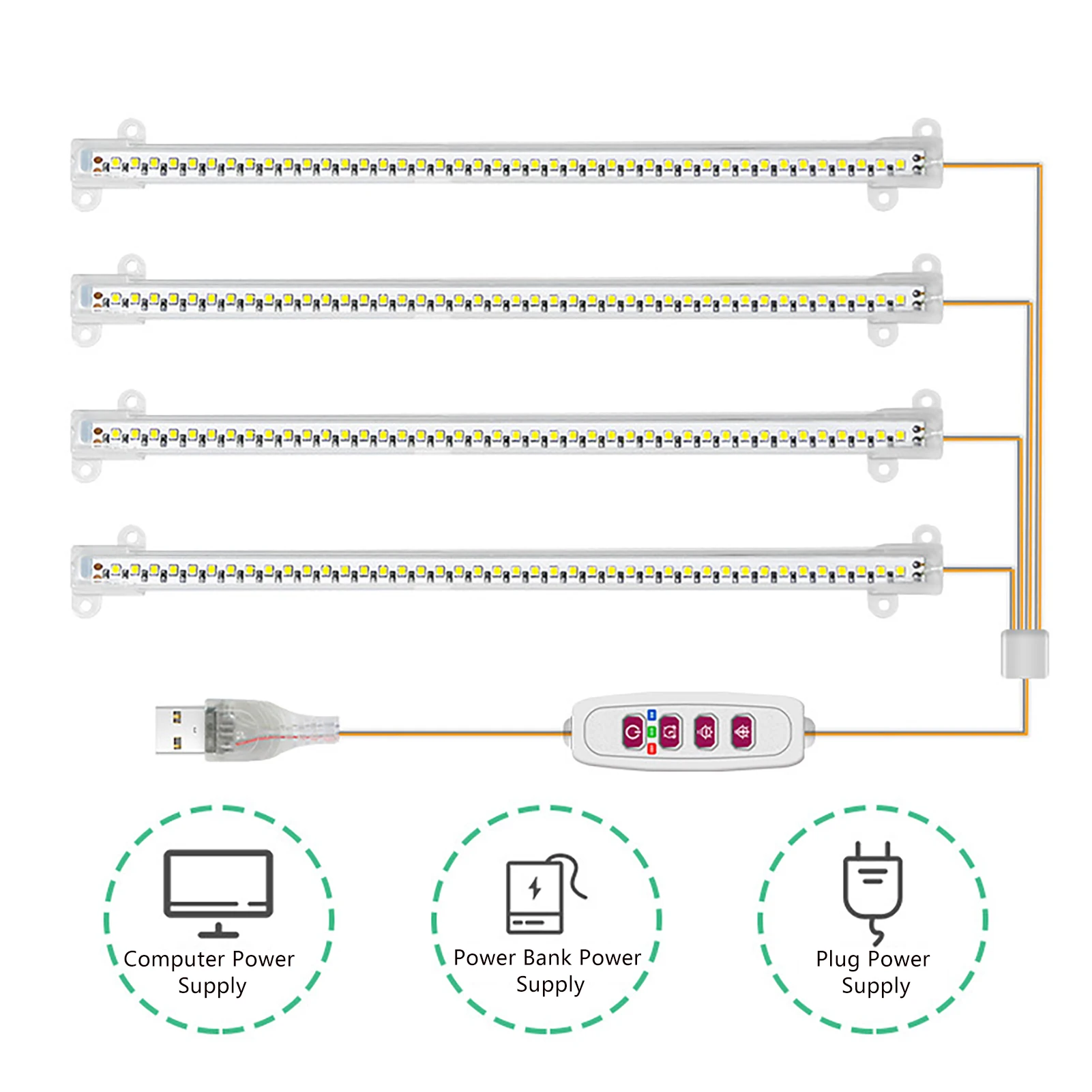 Computer Power Supply

Power Bank Power Supply

Plug Power Supply