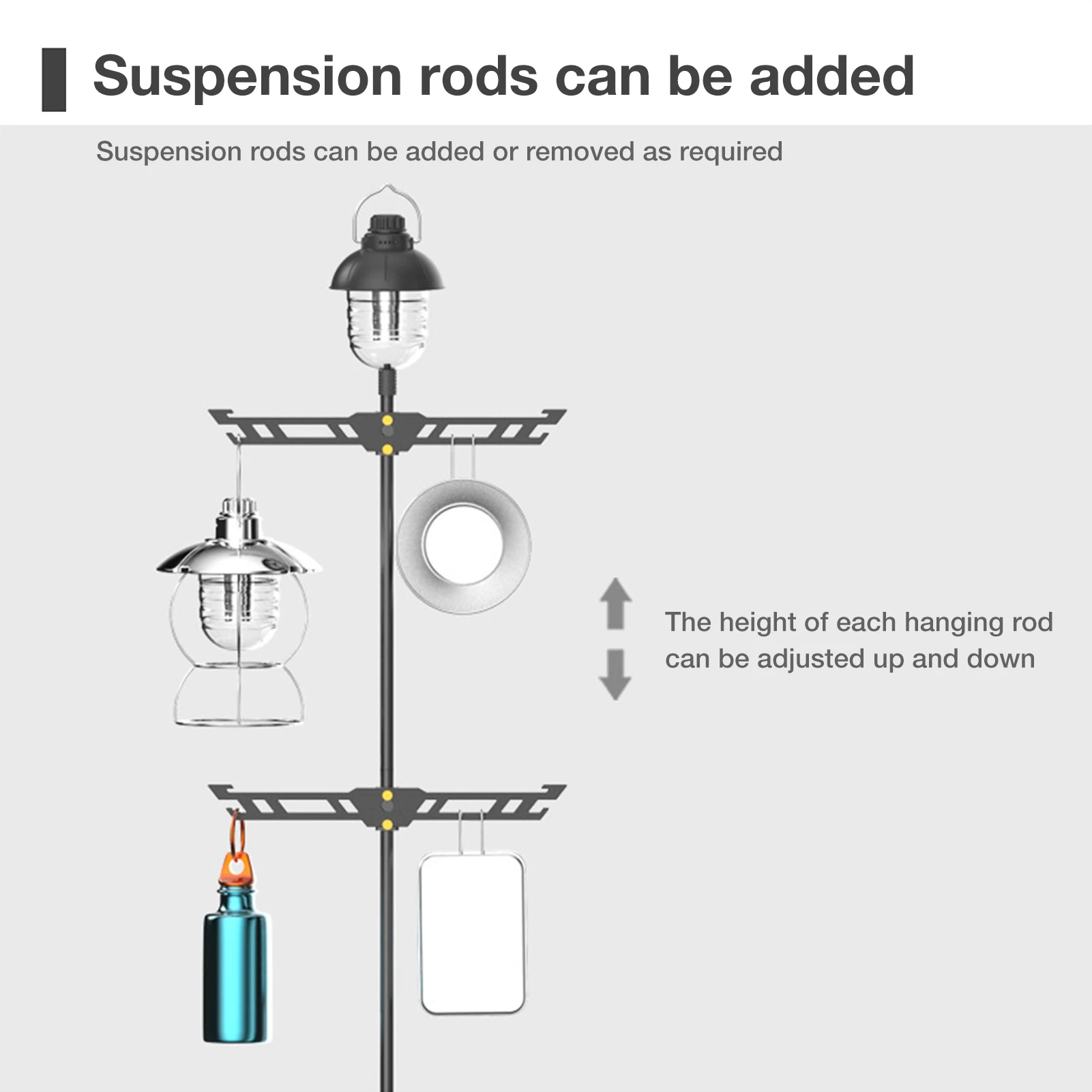 Suspension rods can be added

Suspension rods can be added or removed as required

The height of each hanging rod can be adjusted up and down