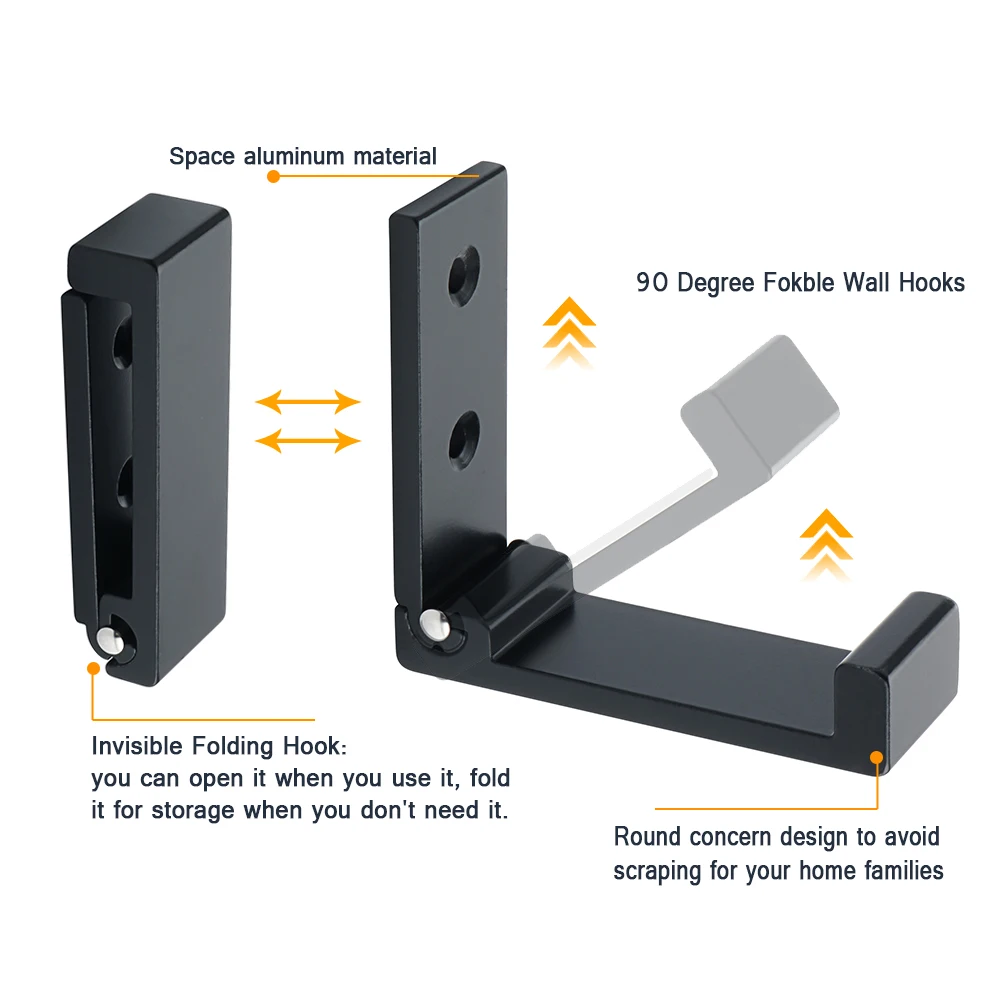 Space aluminum material

90 Degree Fokble Wall Hooks

Invisible Folding Hook:
you can open it when you use it, fold it for storage when you don't need it.

Round concern design to avoid scraping for your home families