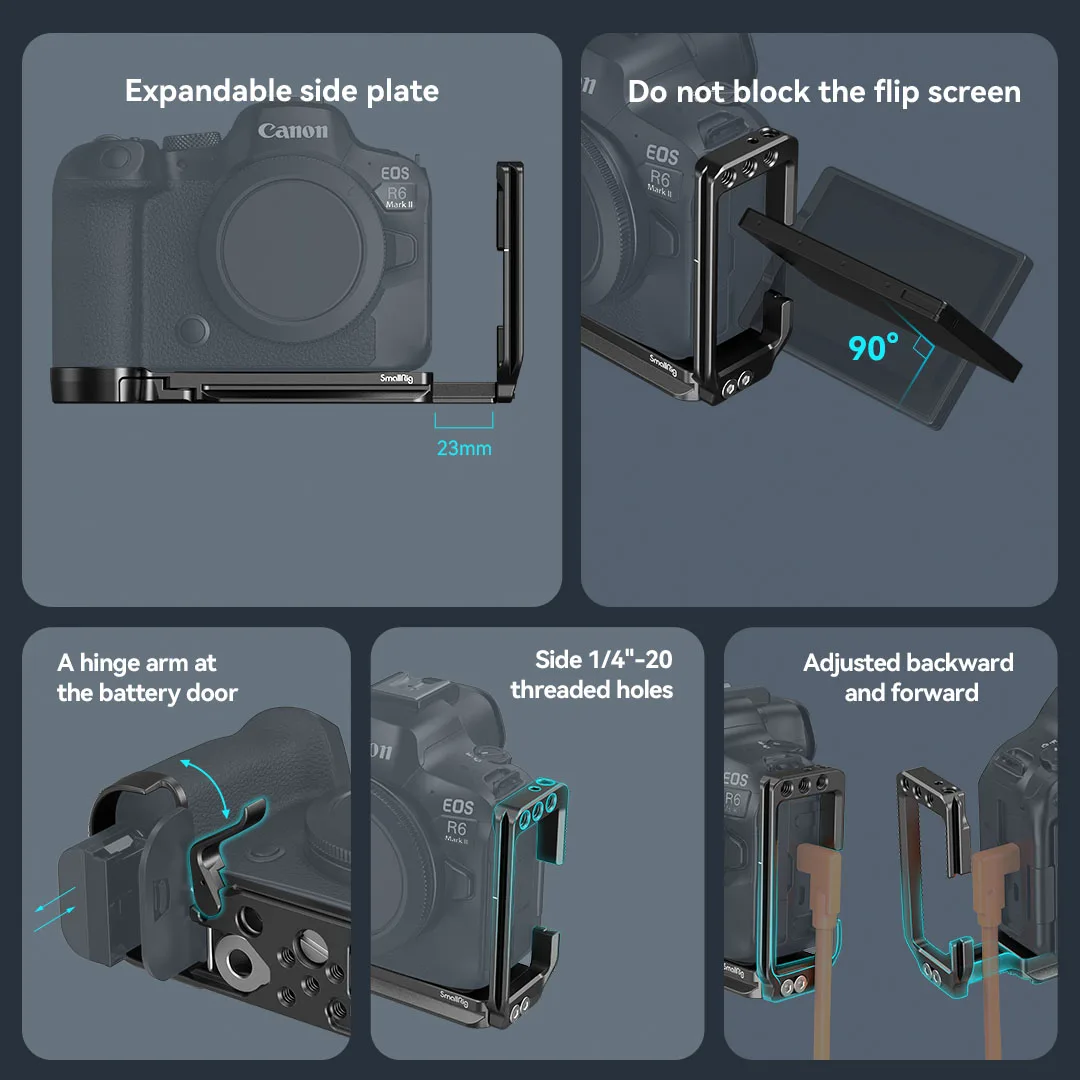 Expandable side plate

Canon
EOS
R6
Mark II
SmallRig
23mm

Do not block the flip screen

EOS
R6
Mark II
SmallRig
90°

A hinge arm at the battery door

Side 1/4"-20 threaded holes

EOS
R6
Mark II
SmallRig

Adjusted backward and forward

EOS
R6
SmallRig