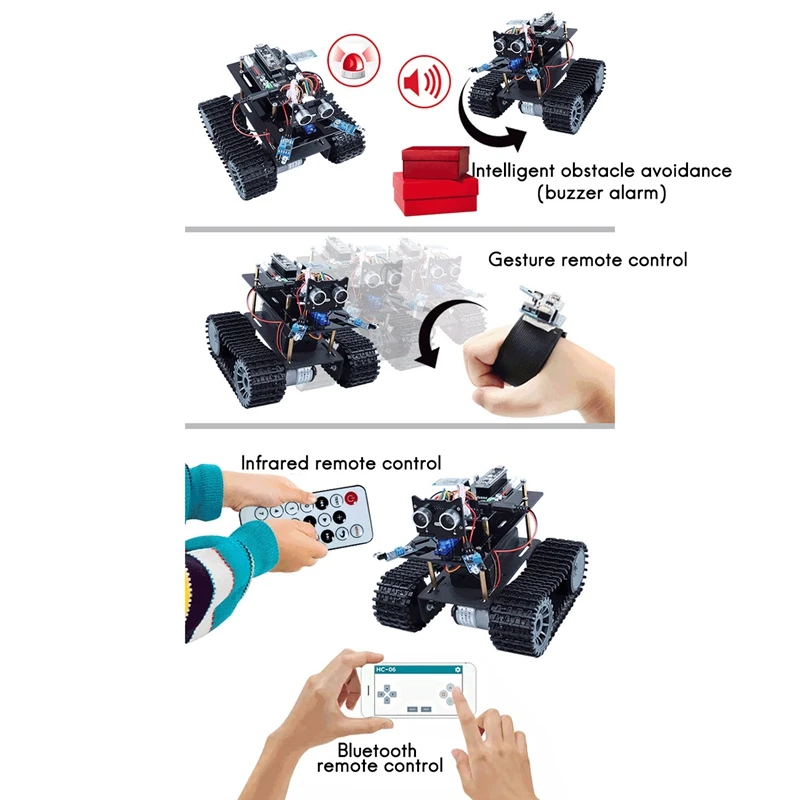 Intelligent obstacle avoidance
(buzzer alarm)

Gesture remote control

Infrared remote control

HC-06

Bluetooth
remote control