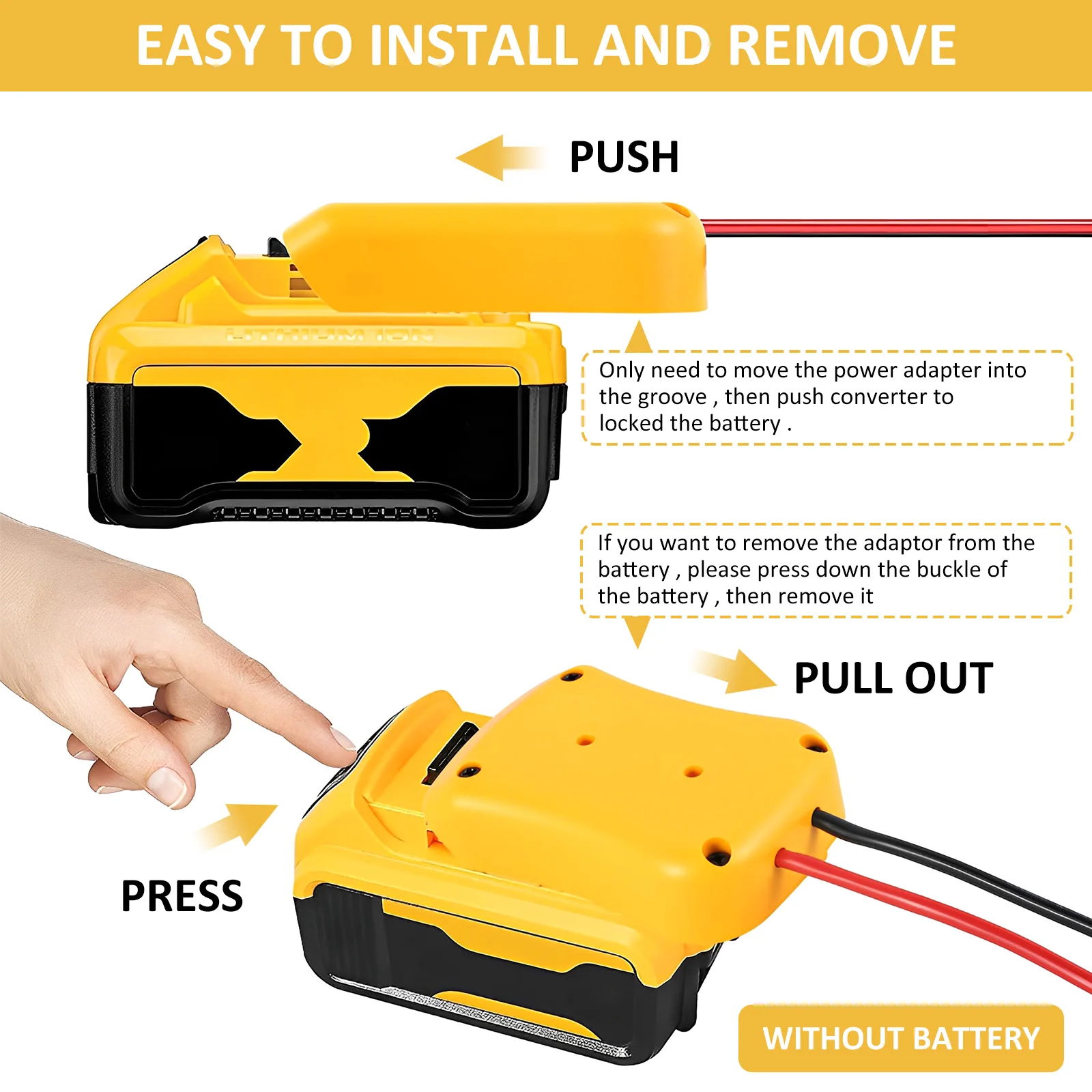 EASY TO INSTALL AND REMOVE

PUSH

LITHIUM ION

Only need to move the power adapter into the groove , then push converter to locked the battery .

If you want to remove the adaptor from the battery , please press down the buckle of the battery , then remove it

PULL OUT

PRESS

WITHOUT BATTERY