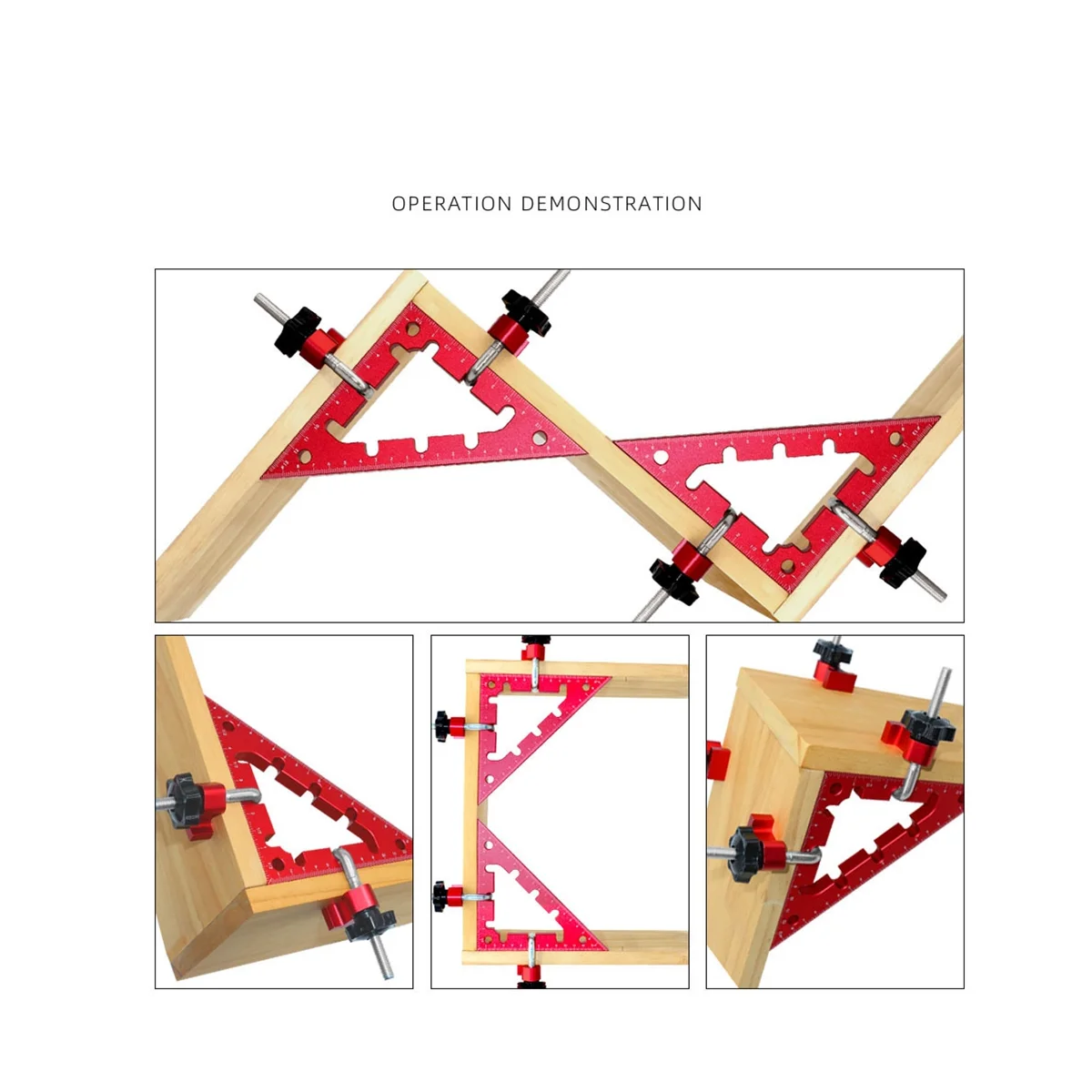 OPERATION DEMONSTRATION