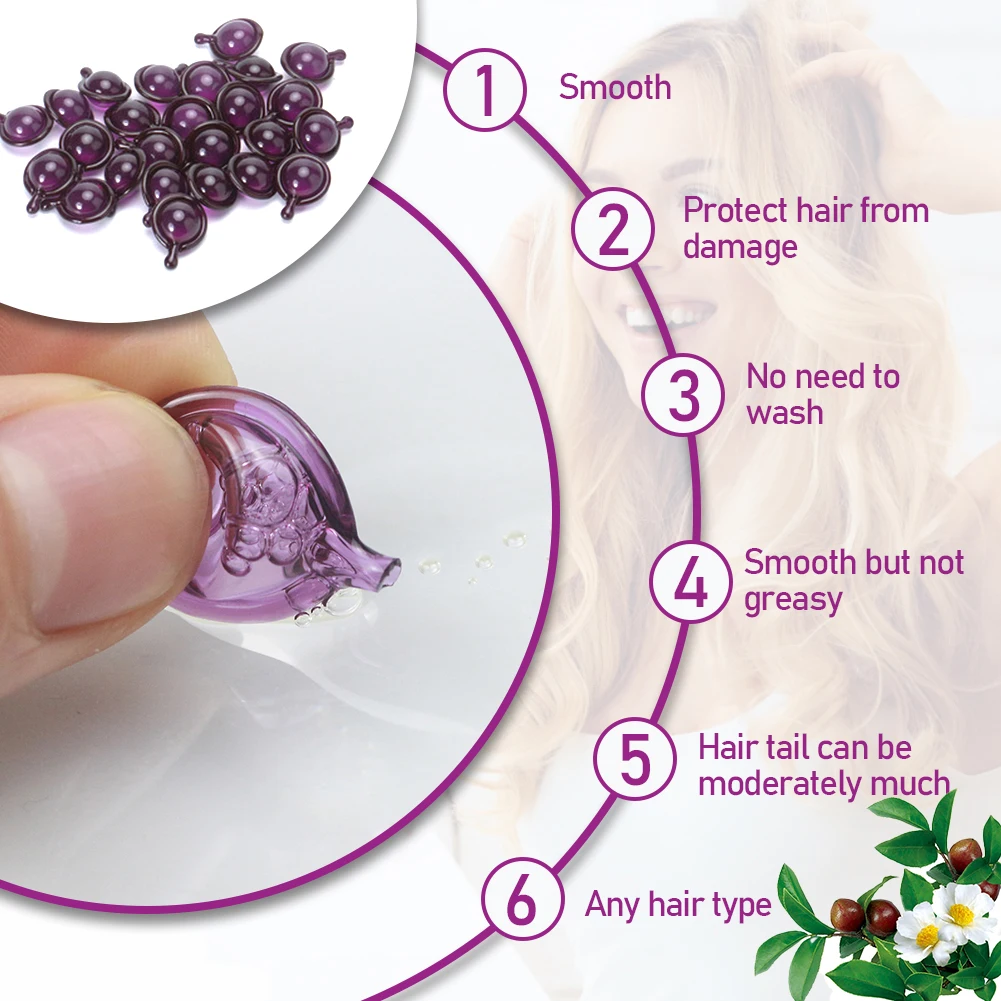 1 Smooth

2 Protect hair from damage

3 No need to wash

4 Smooth but not greasy

5 Hair tail can be moderately much

6 Any hair type