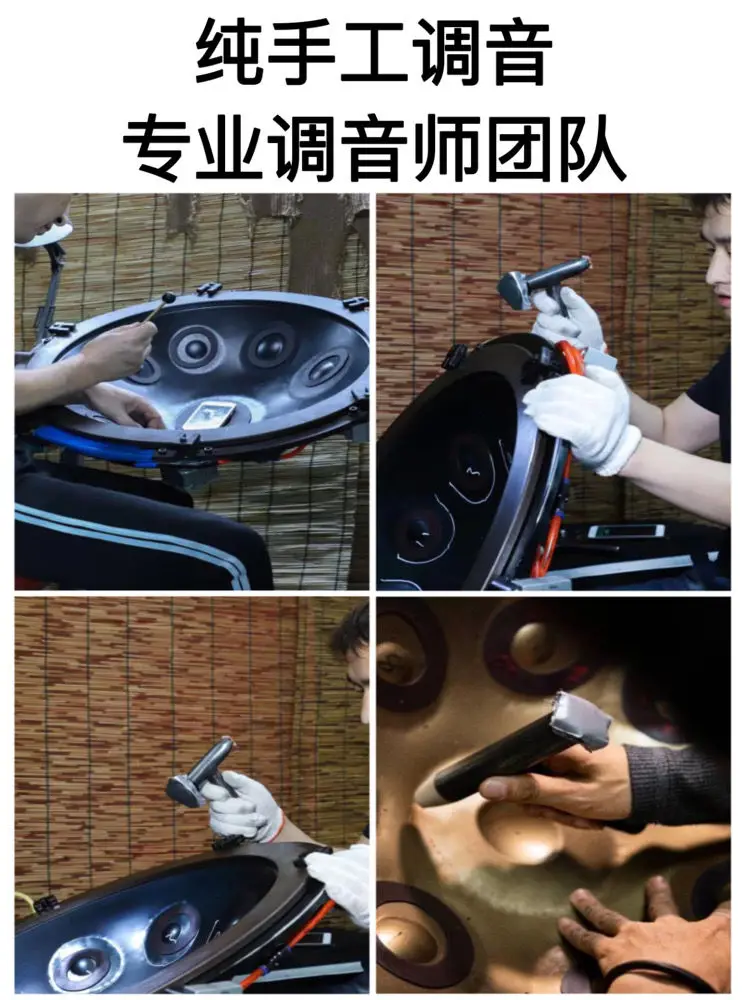 纯手工调音
专业调音师团队