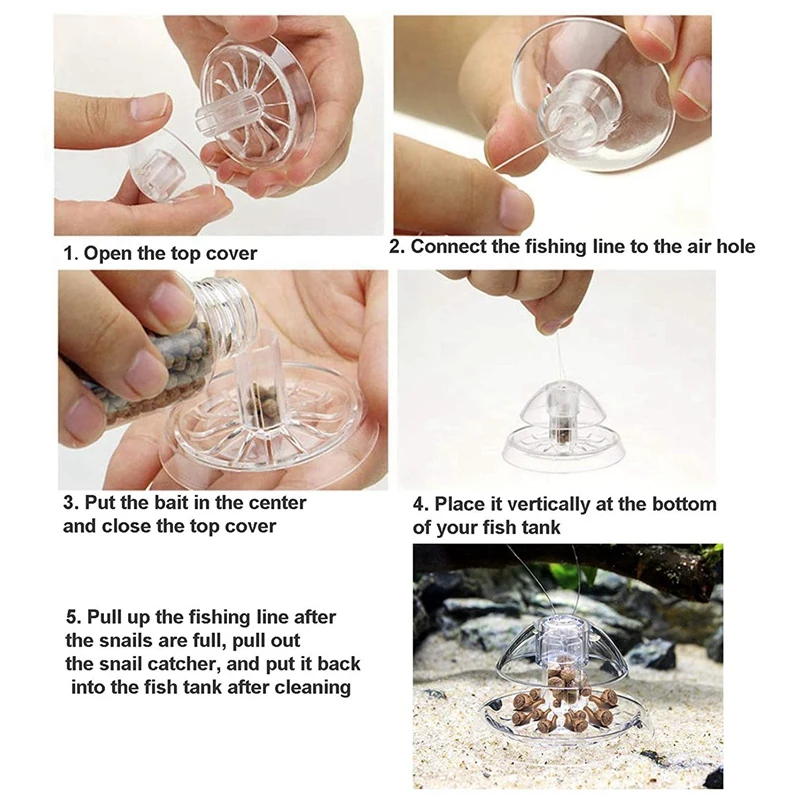 1. Open the top cover

2. Connect the fishing line to the air hole

3. Put the bait in the center and close the top cover

4. Place it vertically at the bottom of your fish tank

5. Pull up the fishing line after the snails are full, pull out the snail catcher, and put it back into the fish tank after cleaning