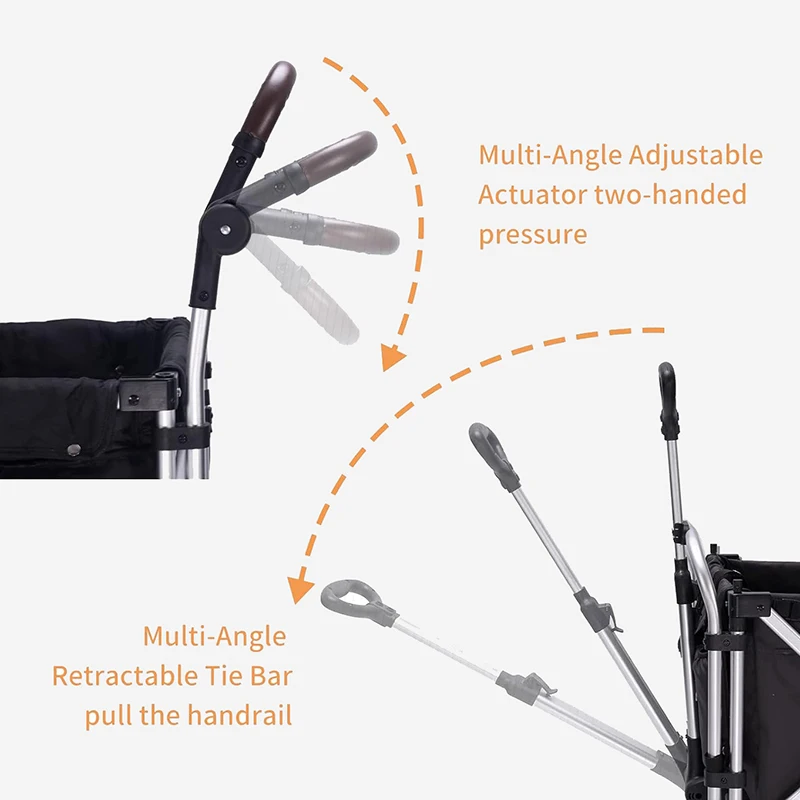 Multi-Angle Adjustable Actuator two-handed pressure

Multi-Angle Retractable Tie Bar pull the handrail