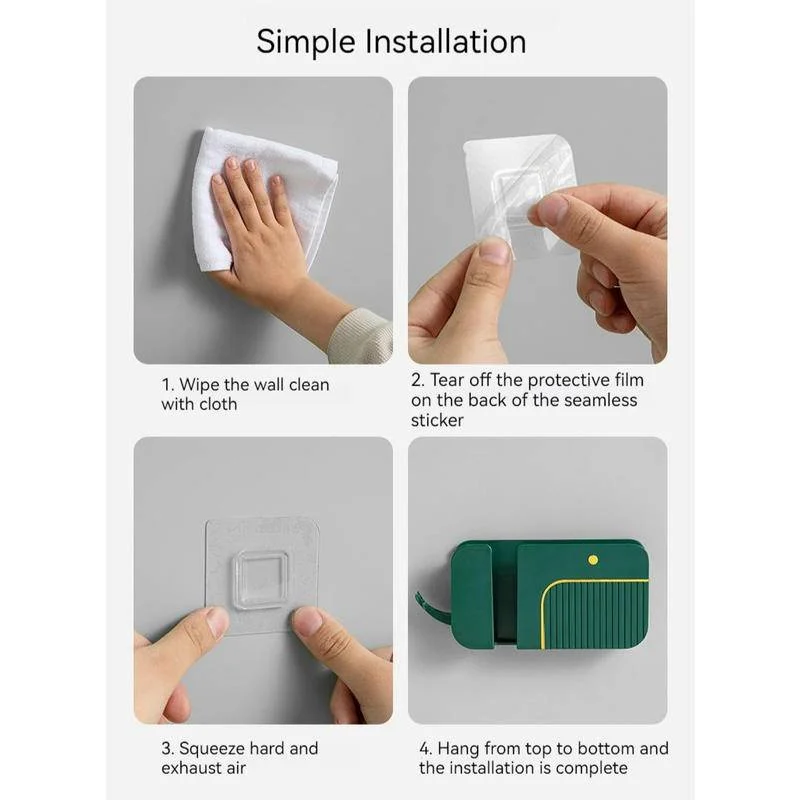 Simple Installation

1. Wipe the wall clean with cloth

2. Tear off the protective film on the back of the seamless sticker

3. Squeeze hard and exhaust air

4. Hang from top to bottom and the installation is complete