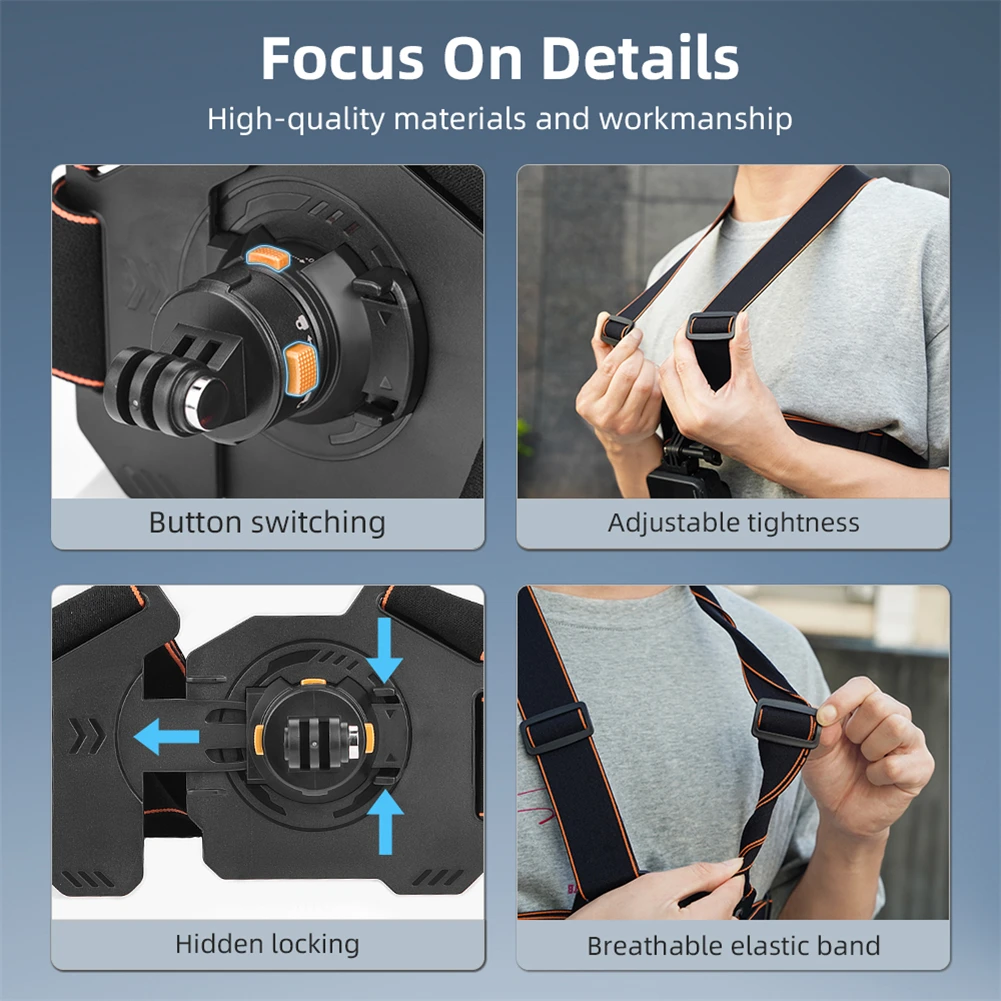 Focus On Details

High-quality materials and workmanship

Button switching

Adjustable tightness

Hidden locking

Breathable elastic band