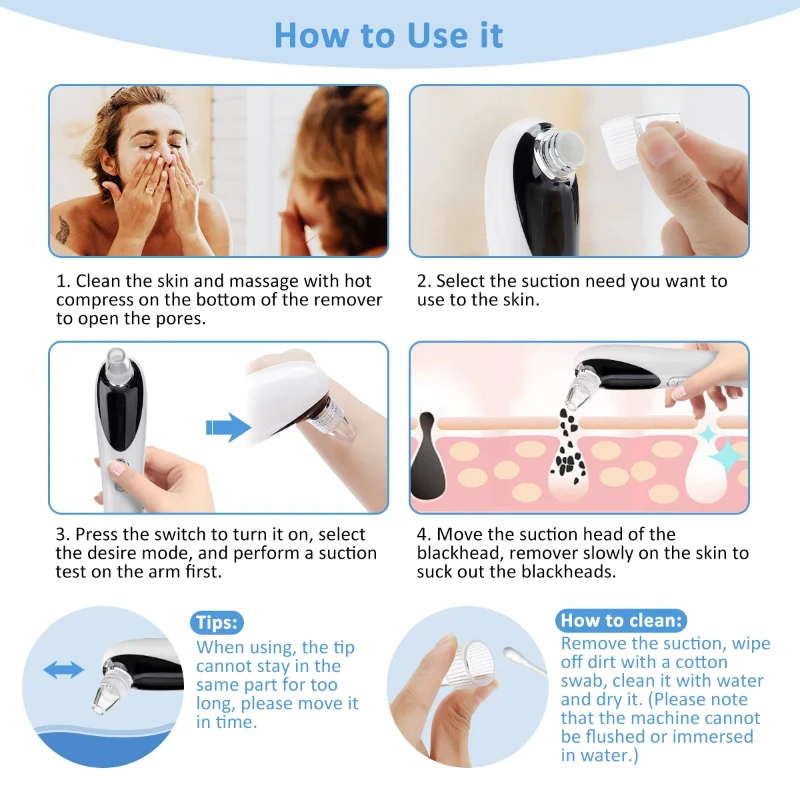 How to Use it

1. Clean the skin and massage with hot compress on the bottom of the remover to open the pores.

2. Select the suction need you want to use to the skin.

3. Press the switch to turn it on, select the desire mode, and perform a suction test on the arm first.

4. Move the suction head of the blackhead, remover slowly on the skin to suck out the blackheads.

Tips:
When using, the tip cannot stay in the same part for too long, please move it in time.

How to clean:
Remove the suction, wipe off dirt with a cotton swab, clean it with water and dry it. (Please note that the machine cannot be flushed or immersed in water.)