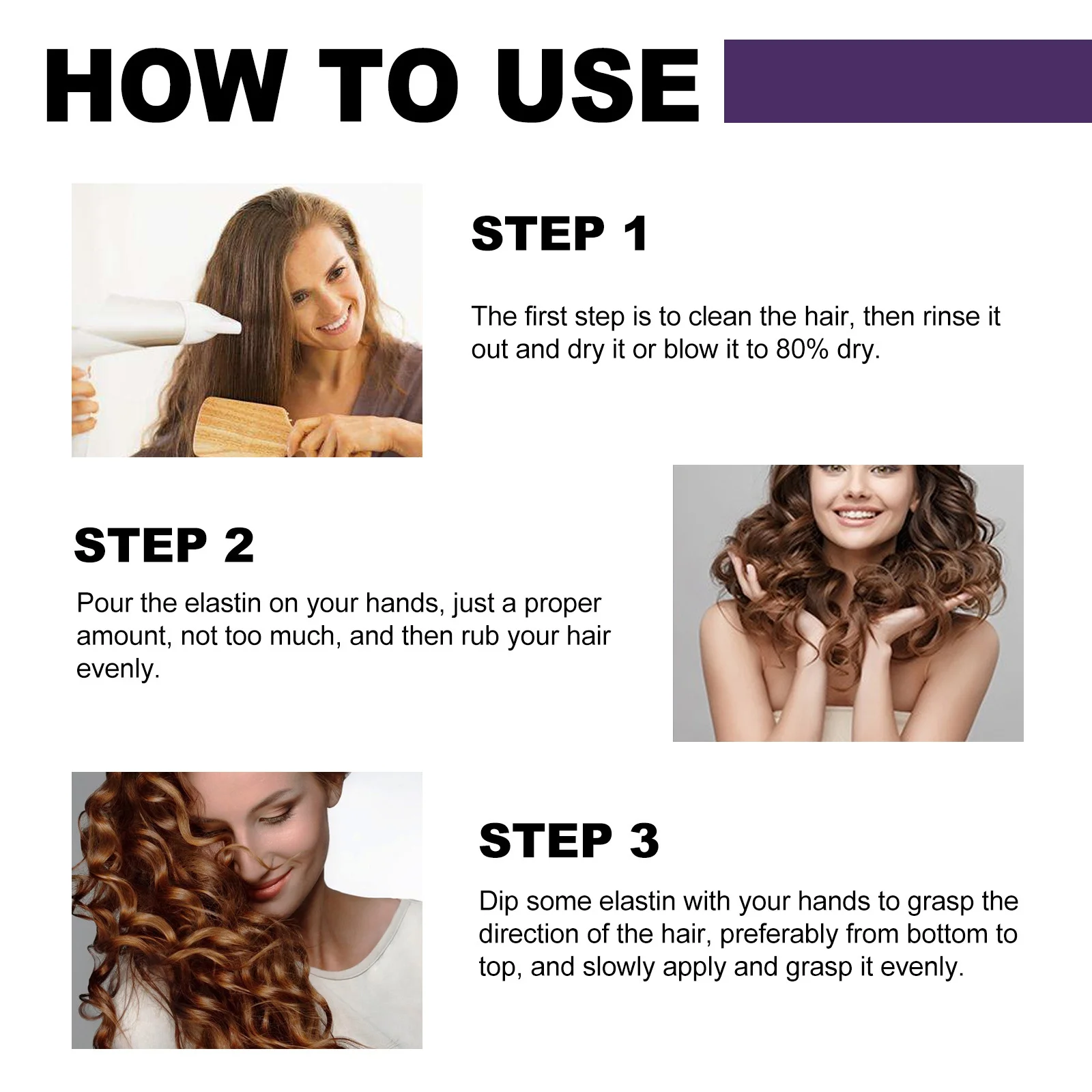 HOW TO USE

STEP 1

The first step is to clean the hair, then rinse it out and dry it or blow it to 80% dry.

STEP 2

Pour the elastin on your hands, just a proper amount, not too much, and then rub your hair evenly.

STEP 3

Dip some elastin with your hands to grasp the direction of the hair, preferably from bottom to top, and slowly apply and grasp it evenly.