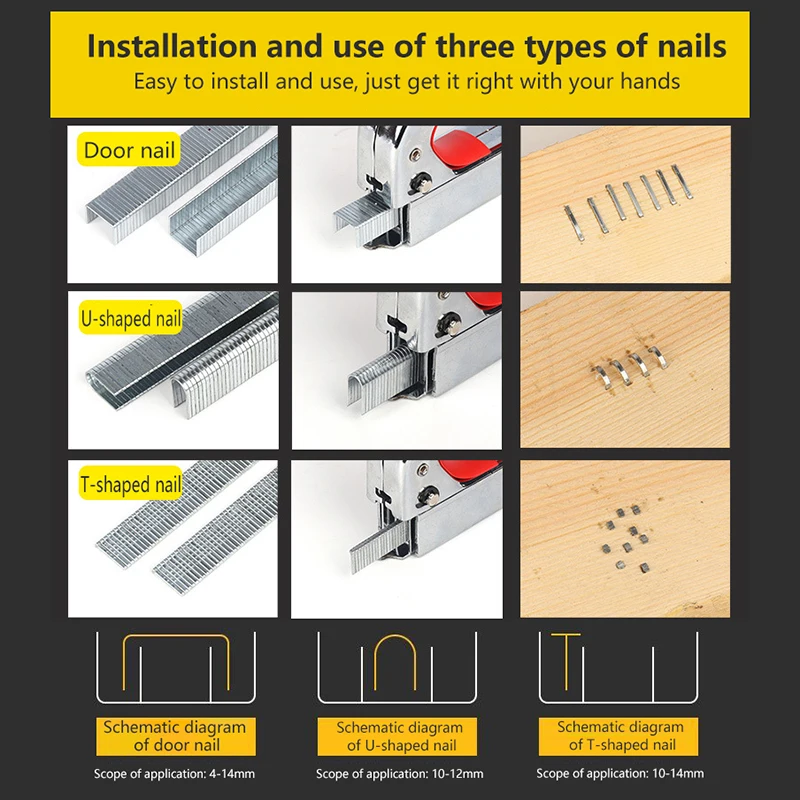 Installation and use of three types of nails
Easy to install and use, just get it right with your hands

Door nail

U-shaped nail

T-shaped nail

Schematic diagram of door nail
Scope of application: 4-14mm

Schematic diagram of U-shaped nail
Scope of application: 10-12mm

Schematic diagram of T-shaped nail
Scope of application: 10-14mm