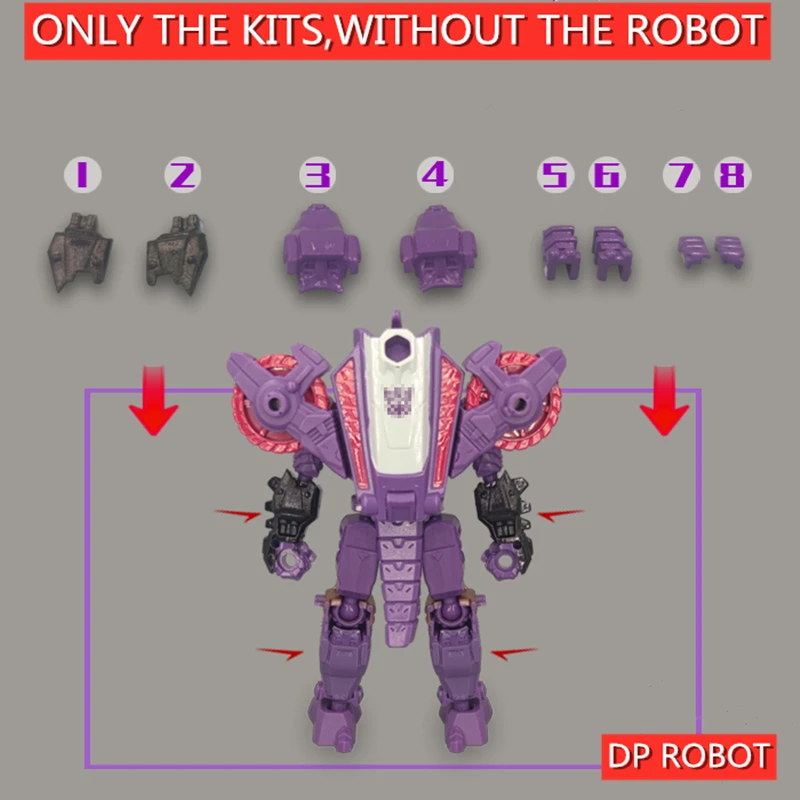 ONLY THE KITS,WITHOUT THE ROBOT

1 2 3 4 5 6 7 8

DP ROBOT