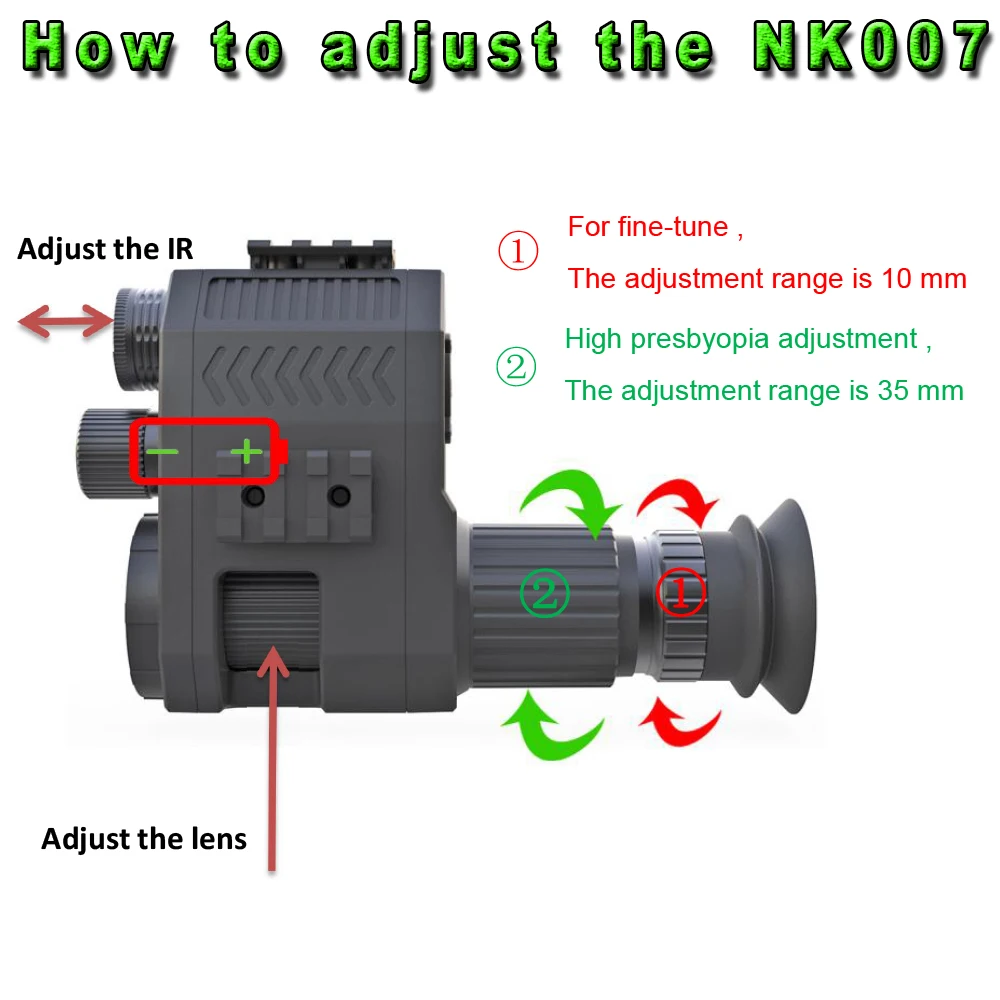 How to adjust the NK007

Adjust the IR

① For fine-tune ,
The adjustment range is 10 mm

② High presbyopia adjustment ,
The adjustment range is 35 mm

− +

②

①

Adjust the lens