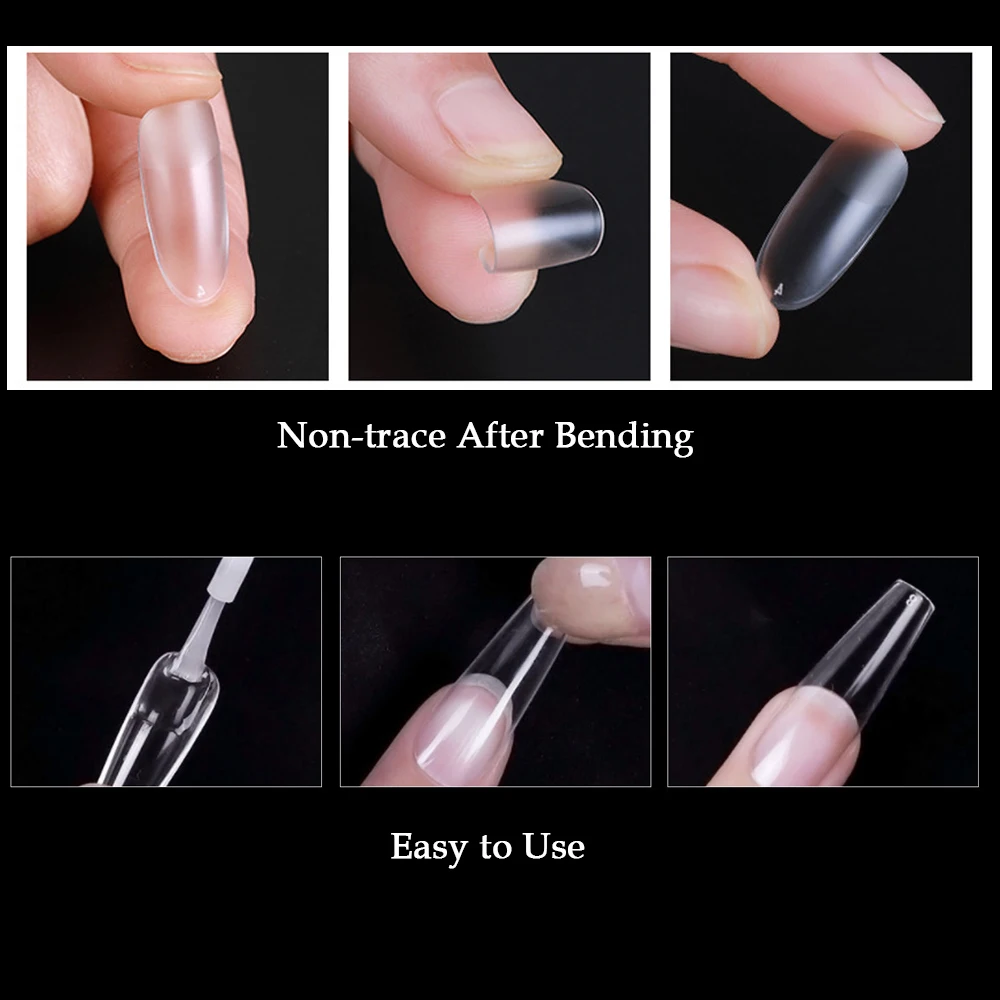 Non-trace After Bending

Easy to Use