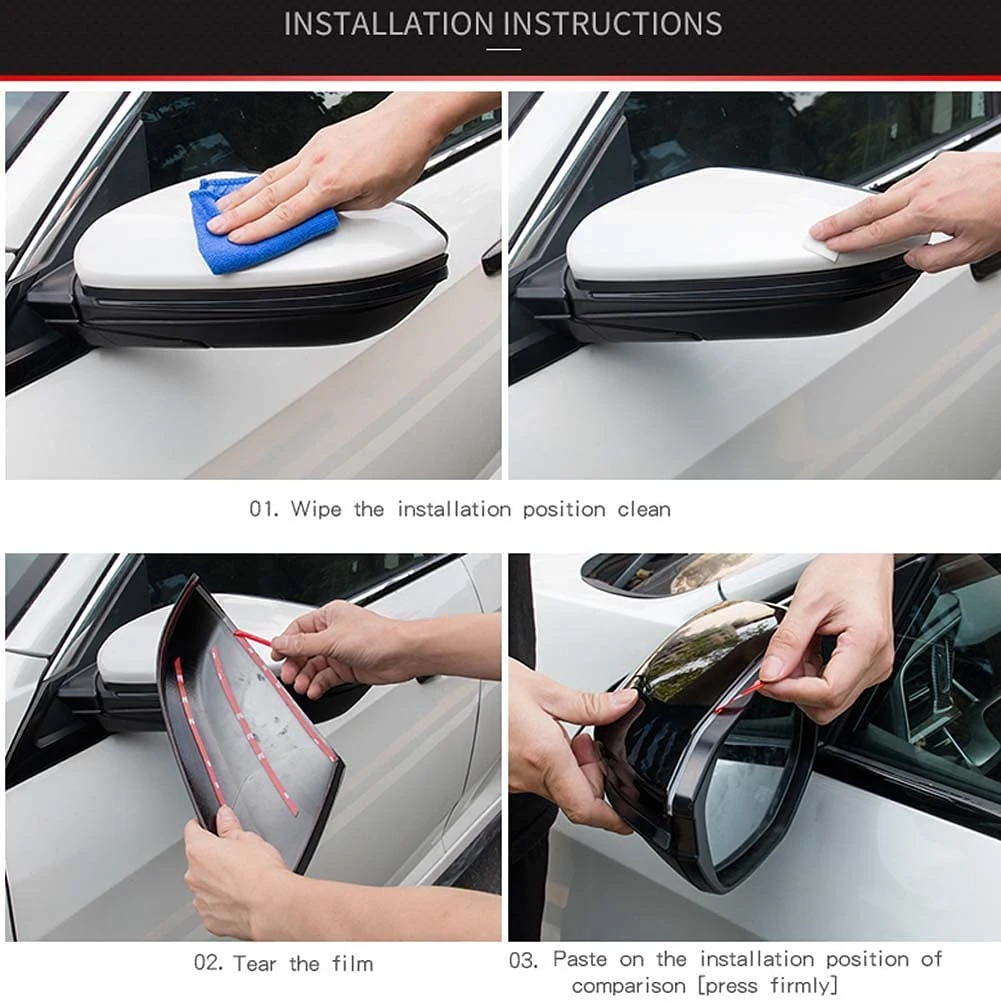 INSTALLATION INSTRUCTIONS

01. Wipe the installation position clean

02. Tear the film

03. Paste on the installation position of comparison [press firmly]