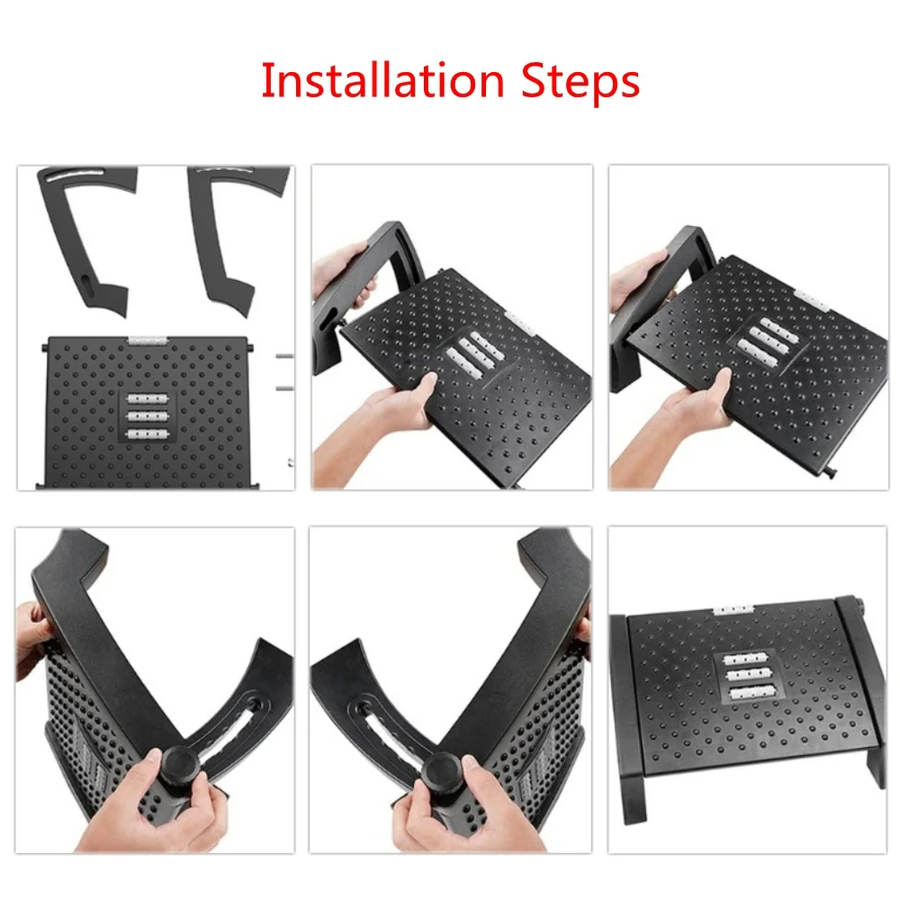 Installation Steps