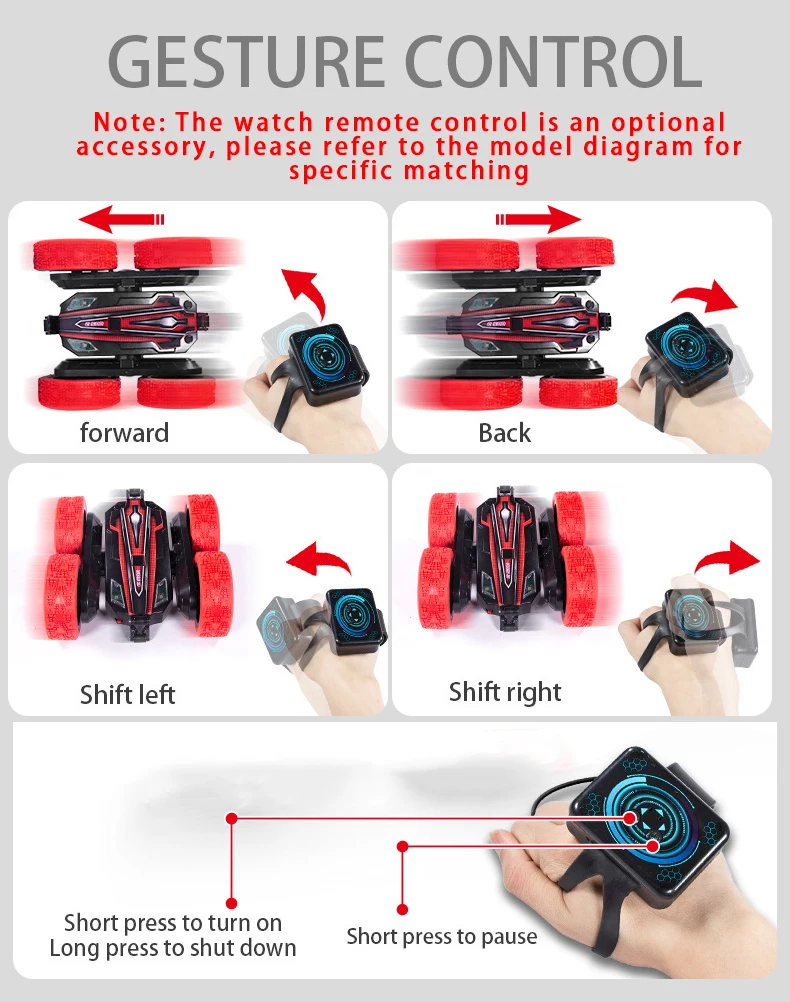 GESTURE CONTROL

Note: The watch remote control is an optional accessory, please refer to the model diagram for specific matching

forward

Back

Shift left

Shift right

Short press to turn on
Long press to shut down

Short press to pause