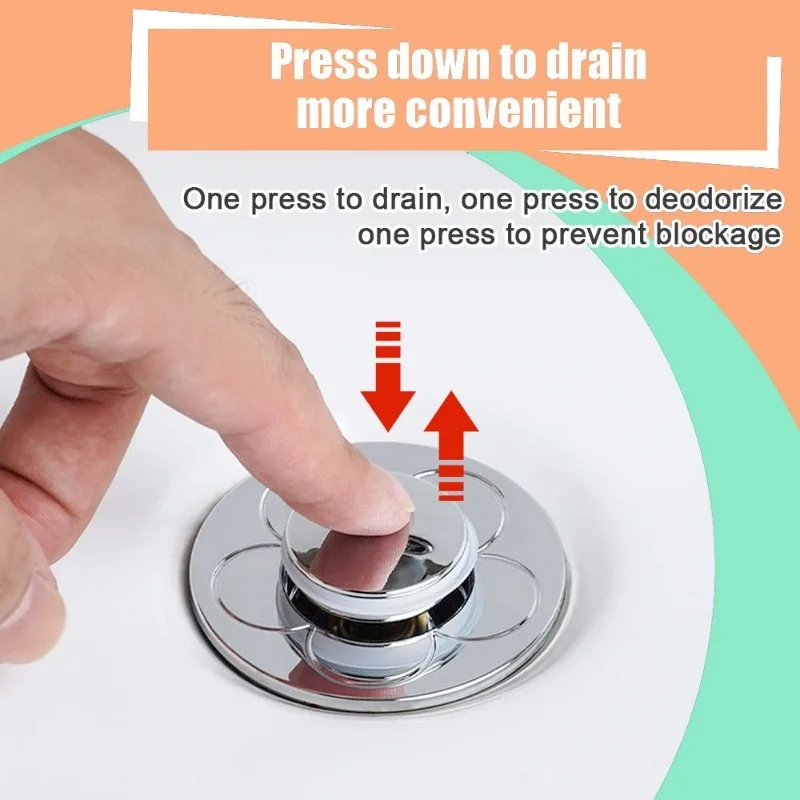 Press down to drain more convenient

One press to drain, one press to deodorize one press to prevent blockage