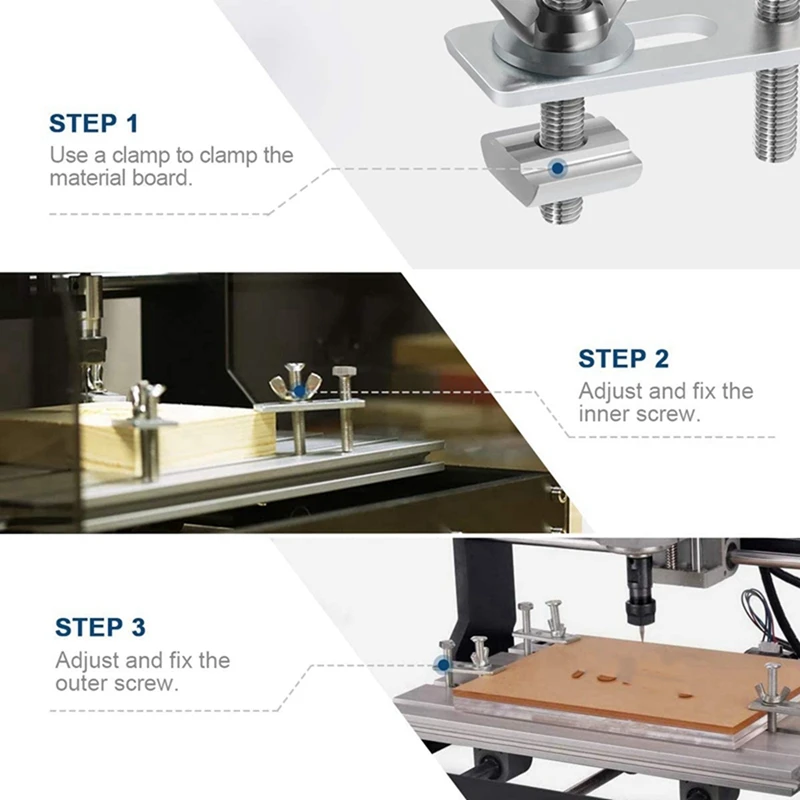 STEP 1
Use a clamp to clamp the material board.

STEP 2
Adjust and fix the inner screw.

STEP 3
Adjust and fix the outer screw.