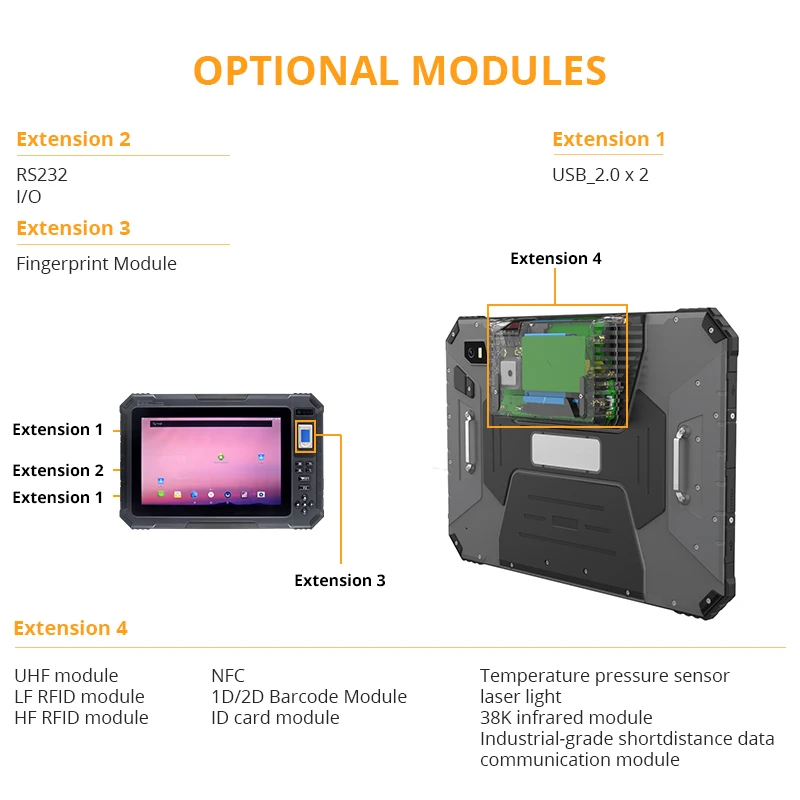 OPTIONAL MODULES

Extension 2

RS232
I/O

Extension 3

Fingerprint Module

Extension 1

USB_2.0 x 2

Extension 4

Extension 1
Extension 2
Extension 1

Extension 3

Extension 4

UHF module
LF RFID module
HF RFID module

NFC
1D/2D Barcode Module
ID card module

Temperature pressure sensor
laser light
38K infrared module
Industrial-grade shortdistance data communication module