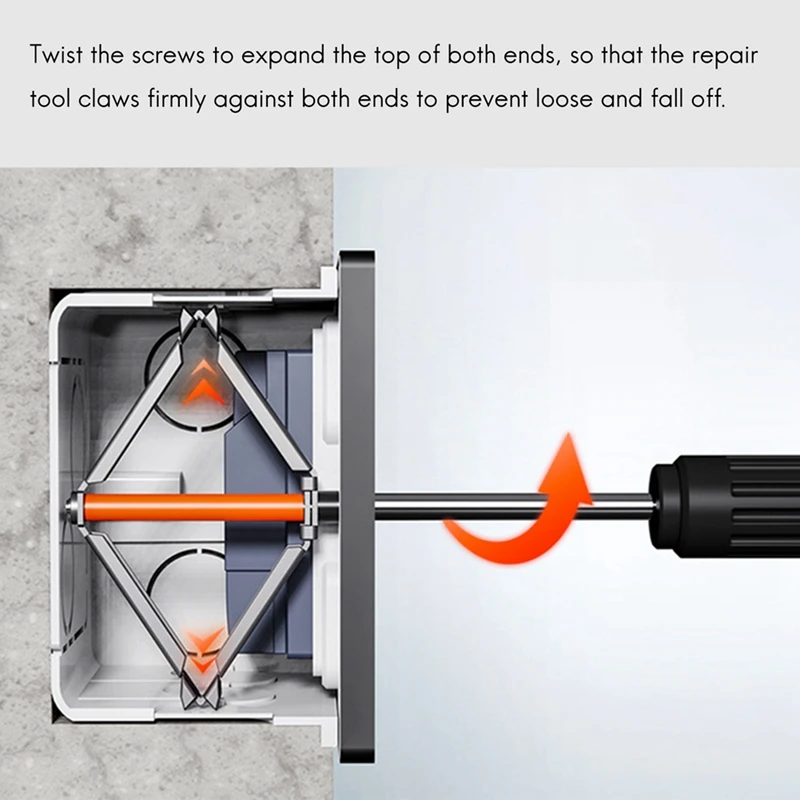 Twist the screws to expand the top of both ends, so that the repair tool claws firmly against both ends to prevent loose and fall off.