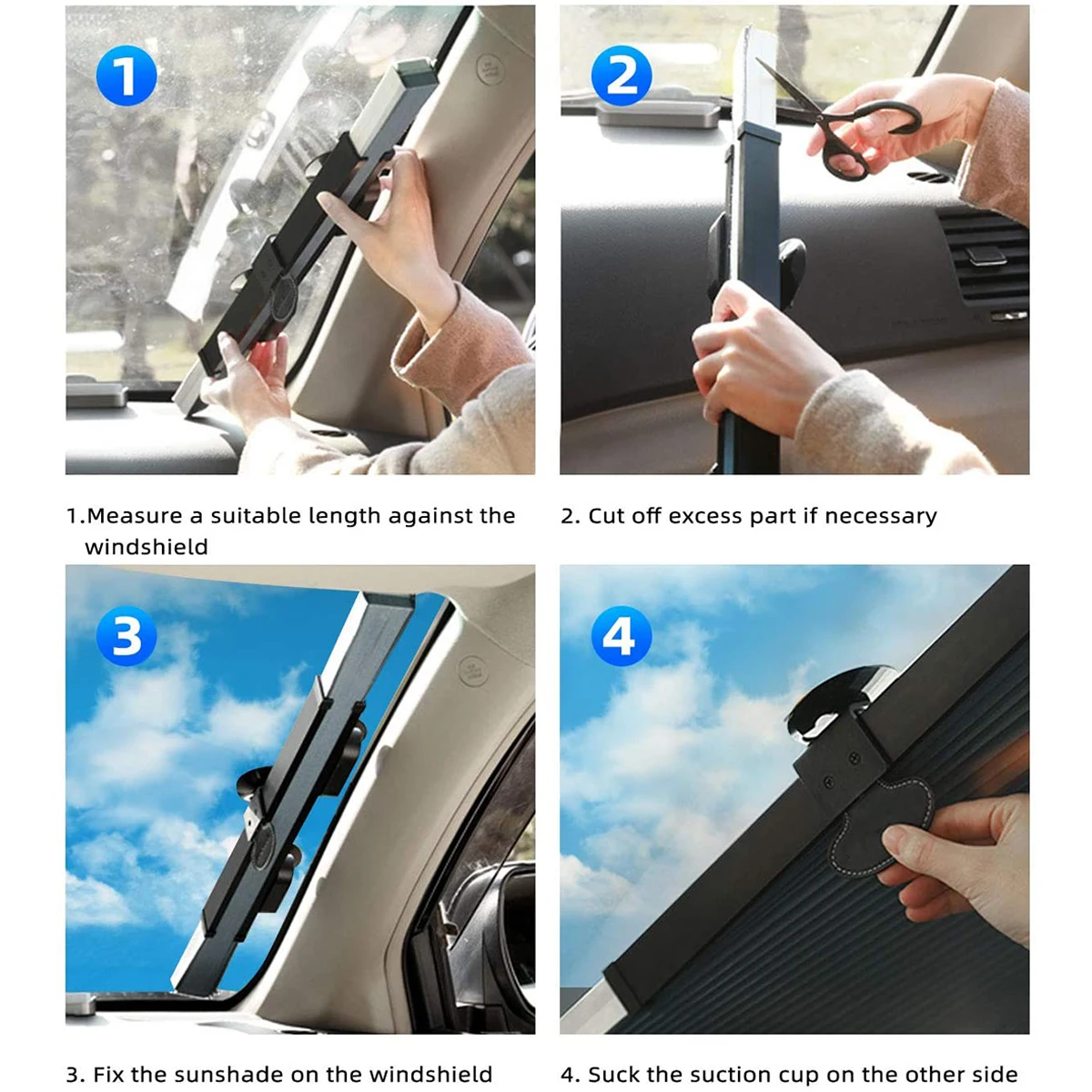 1

2

1.Measure a suitable length against the windshield

2. Cut off excess part if necessary

3

4

3. Fix the sunshade on the windshield

4. Suck the suction cup on the other side