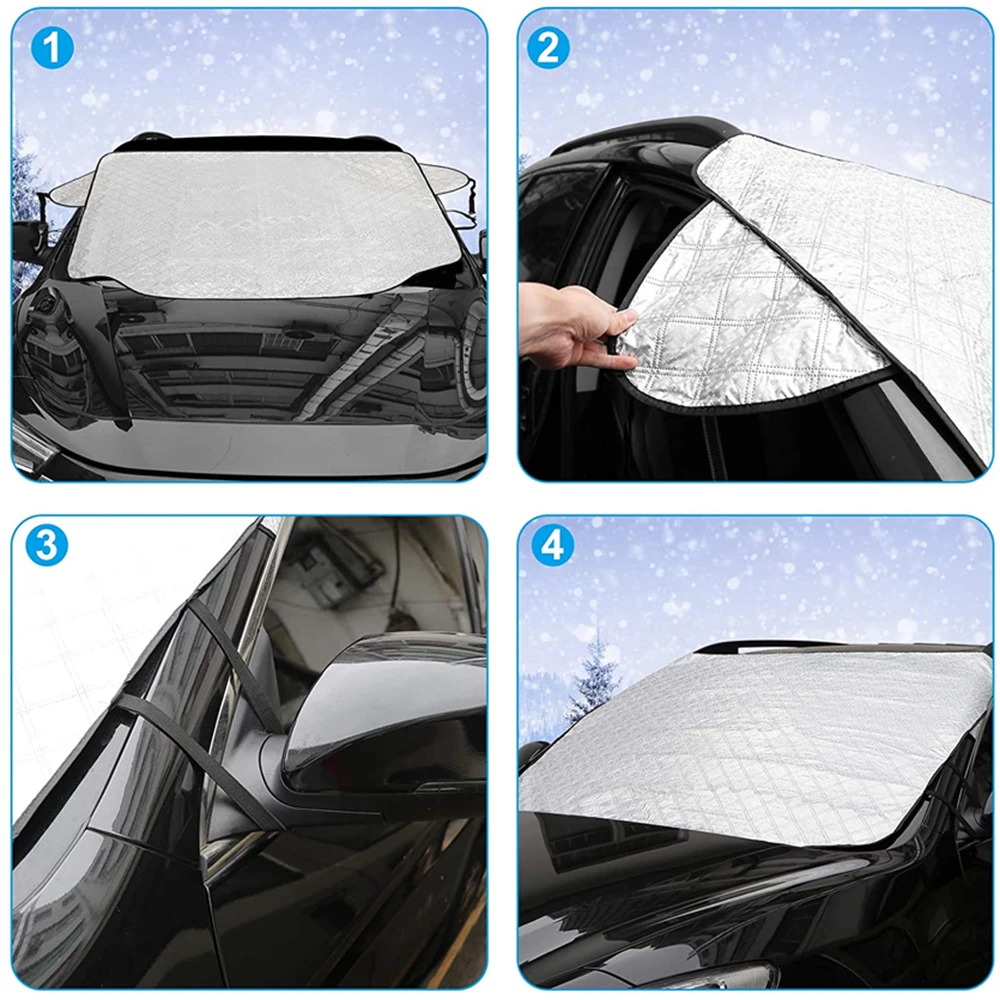 1

2

3

4