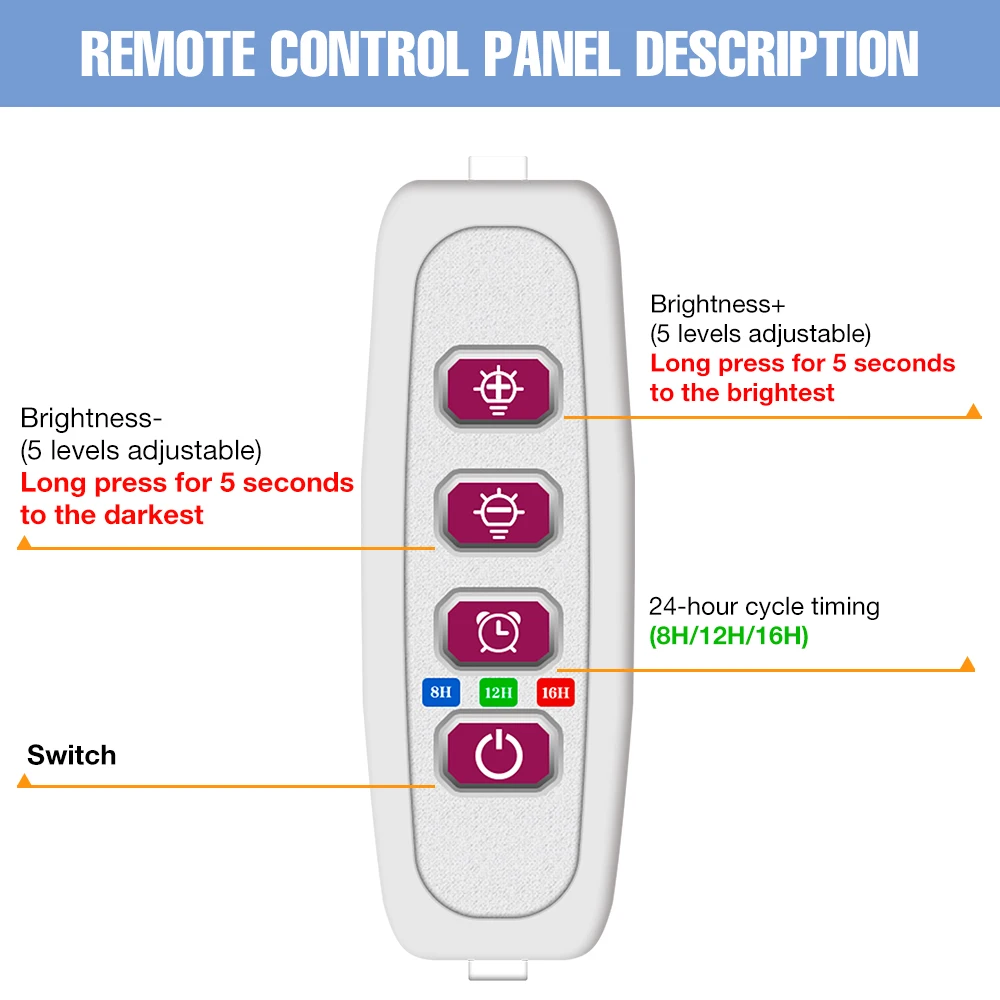 REMOTE CONTROL PANEL DESCRIPTION

Brightness+
(5 levels adjustable)
Long press for 5 seconds to the brightest

Brightness-
(5 levels adjustable)
Long press for 5 seconds to the darkest

24-hour cycle timing
(8H/12H/16H)

8H 12H 16H

Switch