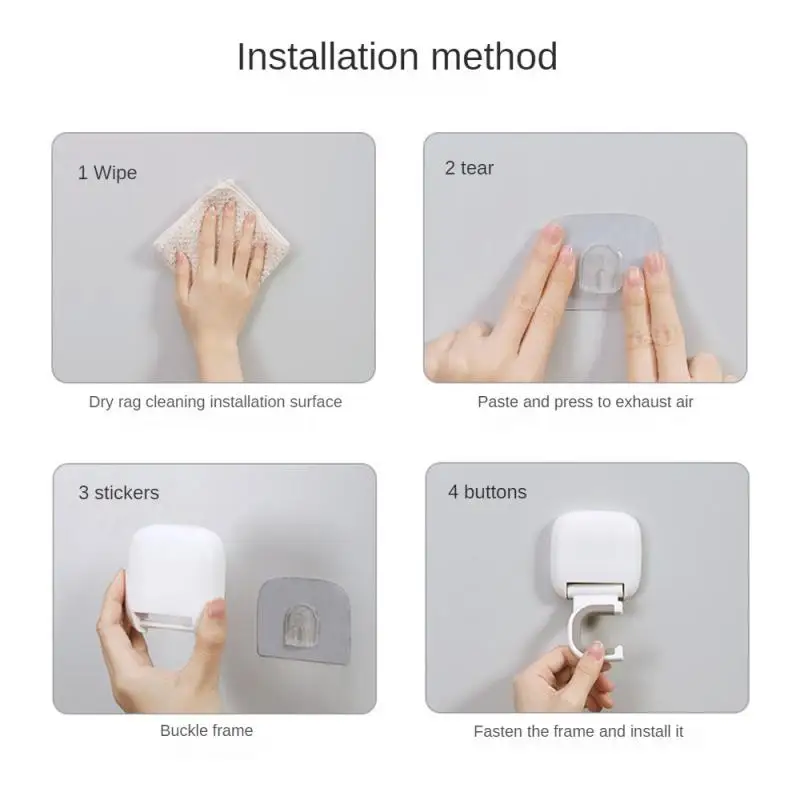 Installation method

1 Wipe

Dry rag cleaning installation surface

2 tear

Paste and press to exhaust air

3 stickers

Buckle frame

4 buttons

Fasten the frame and install it