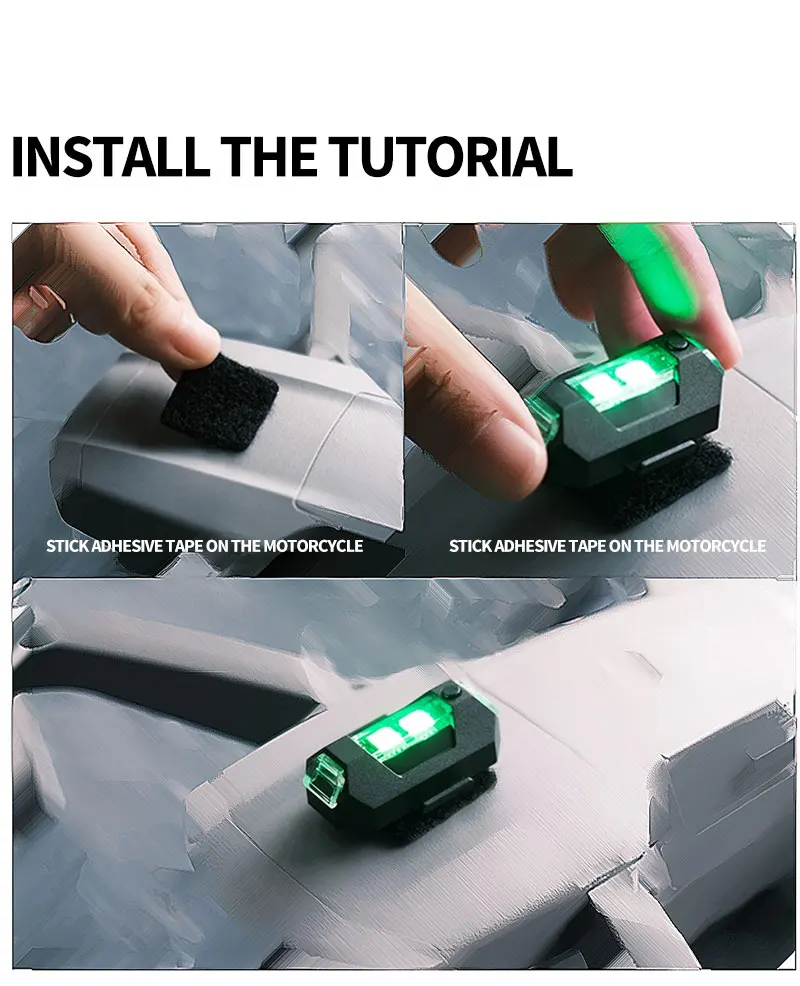 INSTALL THE TUTORIAL

STICK ADHESIVE TAPE ON THE MOTORCYCLE

STICK ADHESIVE TAPE ON THE MOTORCYCLE