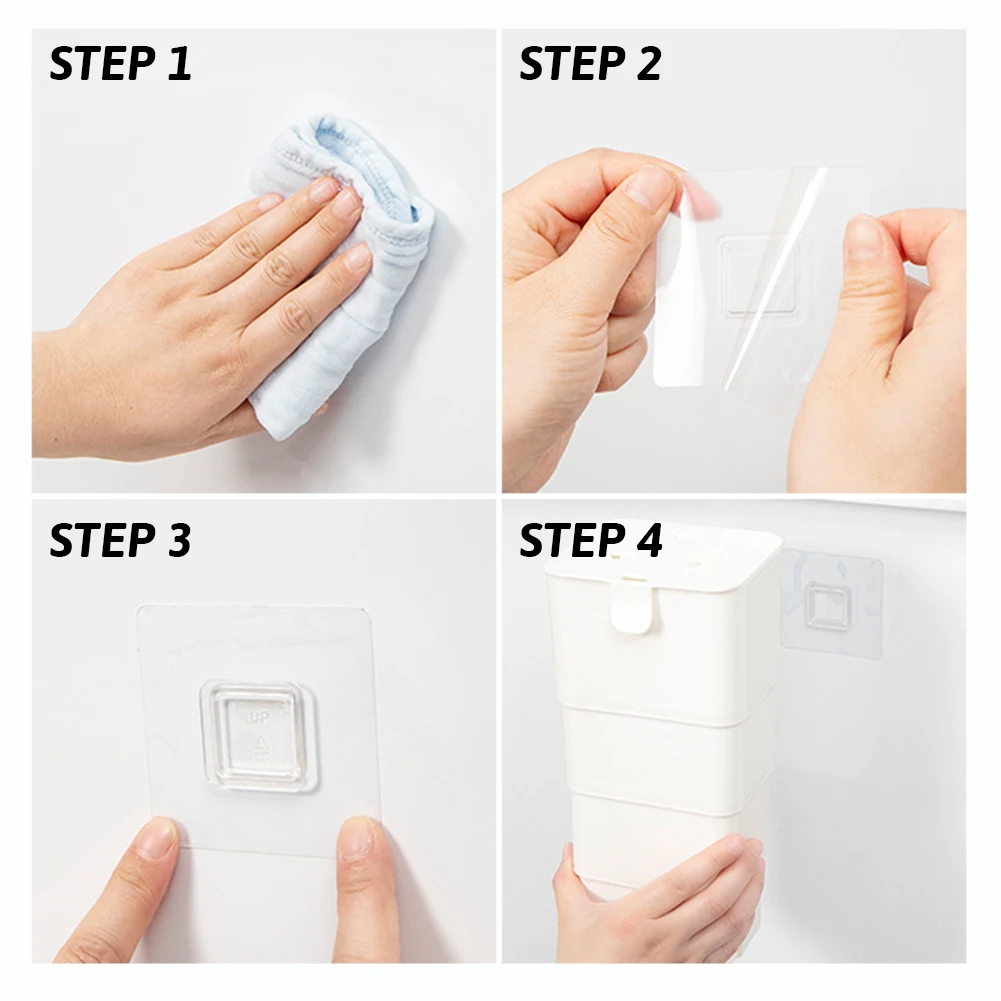 STEP 1

STEP 2

STEP 3

UP

STEP 4