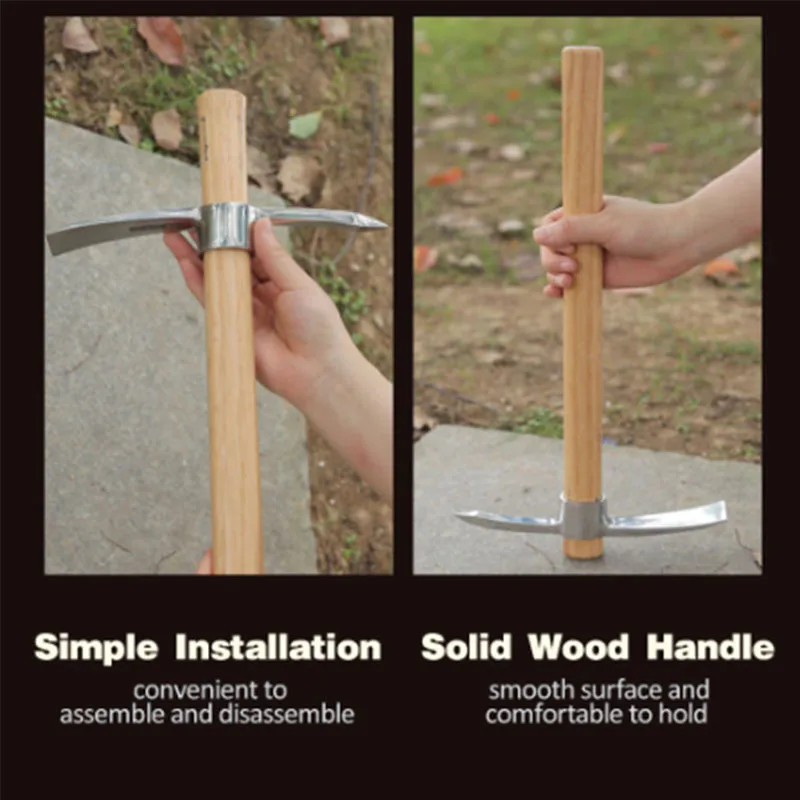 Simple Installation
convenient to assemble and disassemble

Solid Wood Handle
smooth surface and comfortable to hold