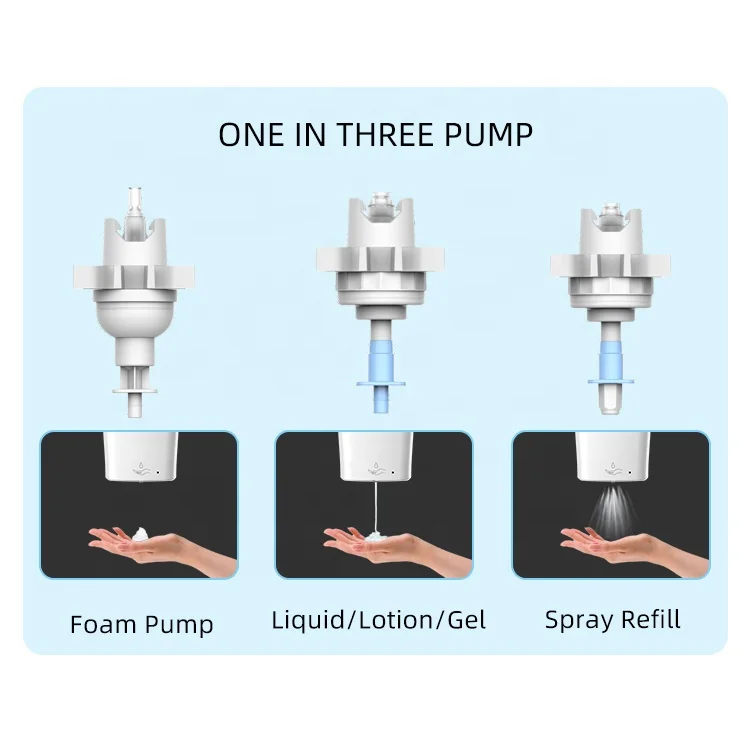 ONE IN THREE PUMP

Foam Pump

Liquid/Lotion/Gel

Spray Refill