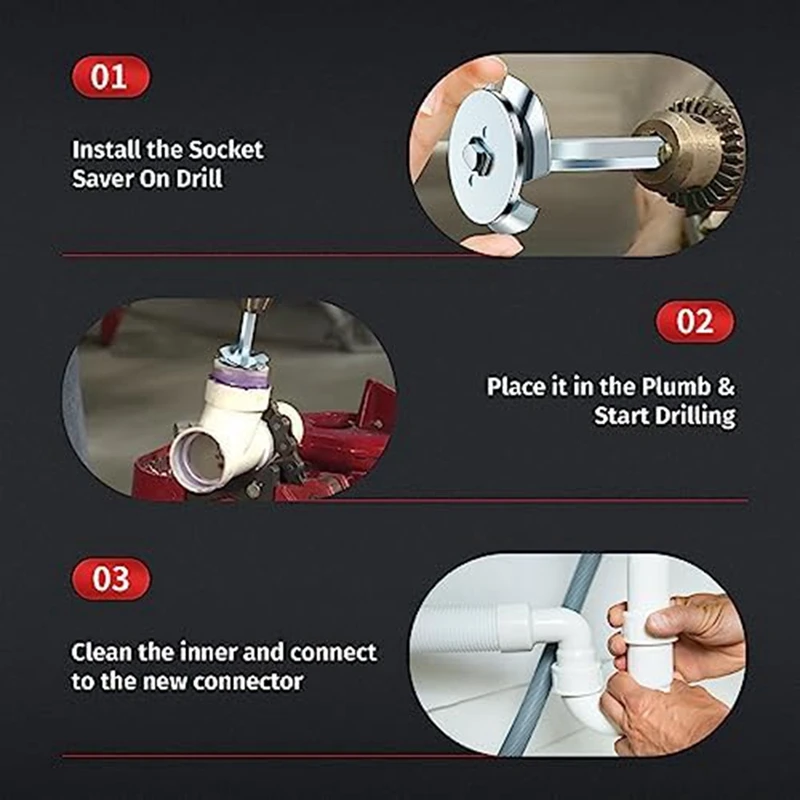 01

Install the Socket Saver On Drill

02

Place it in the Plumb & Start Drilling

03

Clean the inner and connect to the new connector