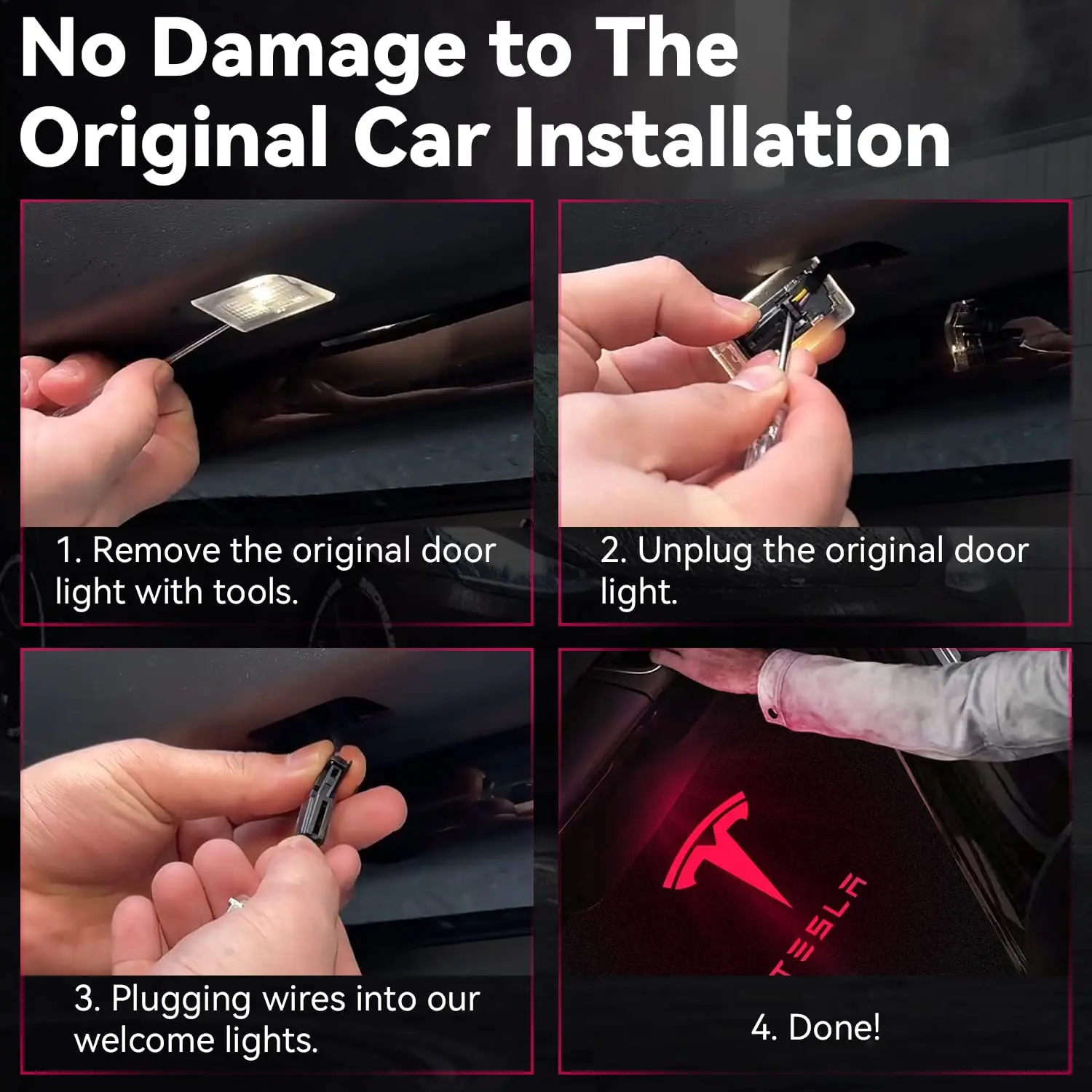 No Damage to The Original Car Installation

1. Remove the original door light with tools.

2. Unplug the original door light.

3. Plugging wires into our welcome lights.

TESLA

4. Done!