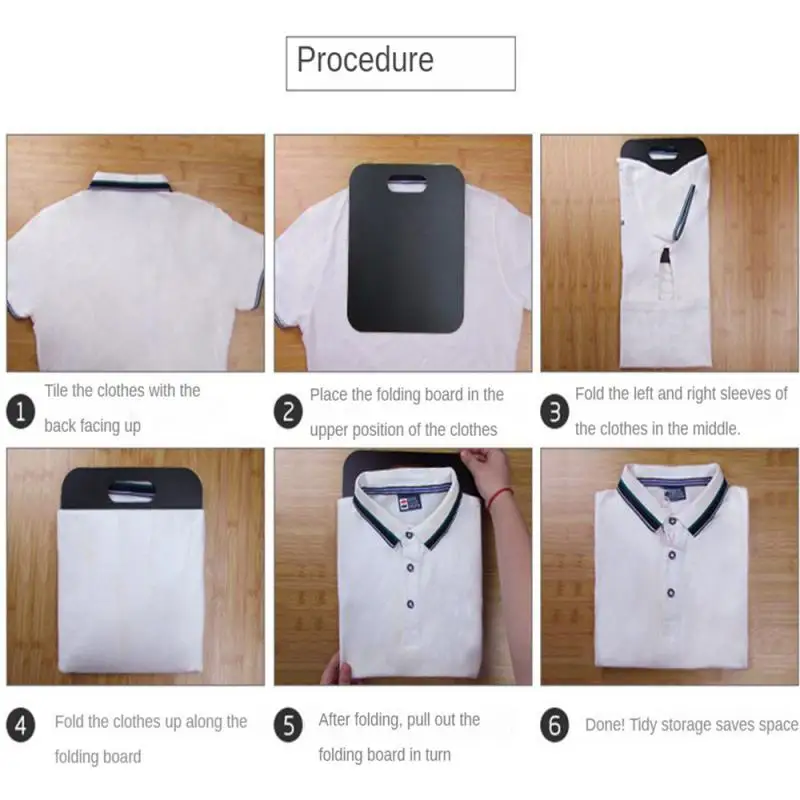 Procedure

1 Tile the clothes with the back facing up

2 Place the folding board in the upper position of the clothes

3 Fold the left and right sleeves of the clothes in the middle.

4 Fold the clothes up along the folding board

5 After folding, pull out the folding board in turn

6 Done! Tidy storage saves space