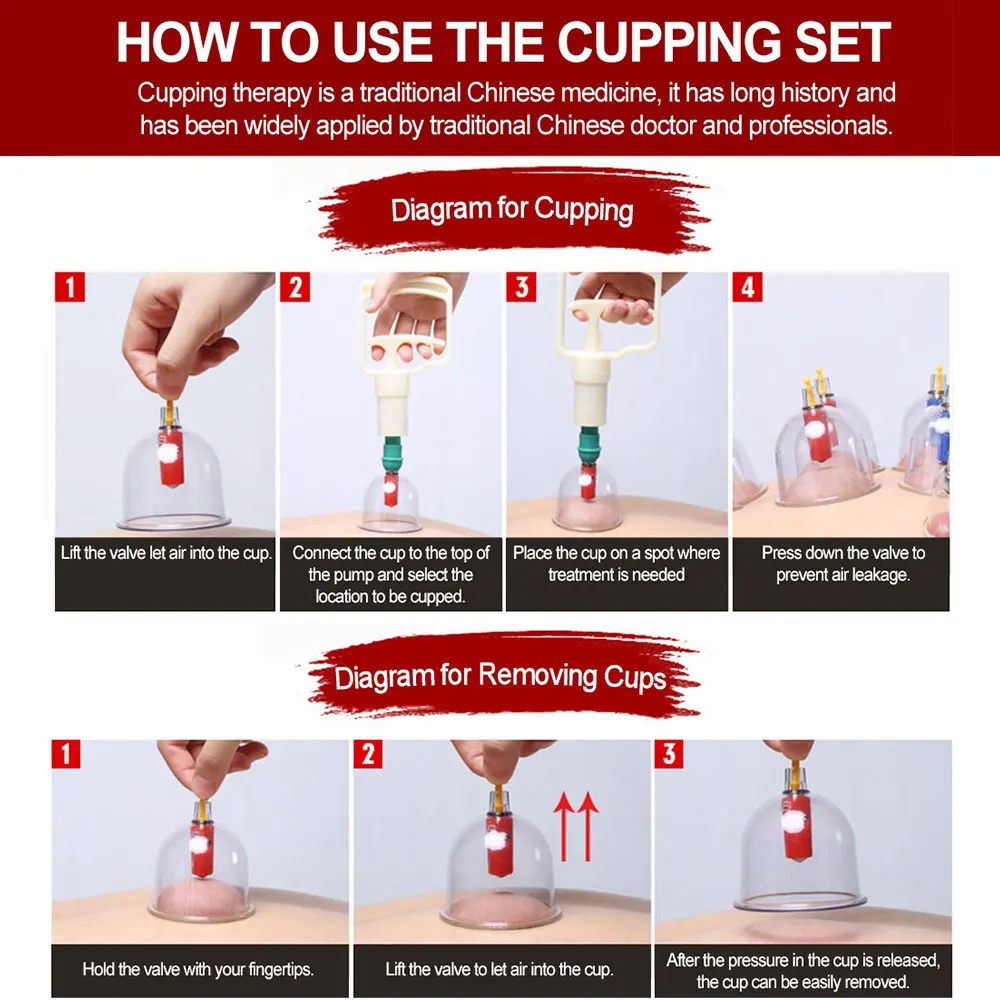 HOW TO USE THE CUPPING SET

Cupping therapy is a traditional Chinese medicine, it has long history and has been widely applied by traditional Chinese doctor and professionals.

Diagram for Cupping

1
Lift the valve let air into the cup.

2
Connect the cup to the top of the pump and select the location to be cupped.

3
Place the cup on a spot where treatment is needed

4
Press down the valve to prevent air leakage.

Diagram for Removing Cups

1
Hold the valve with your fingertips.

2
Lift the valve to let air into the cup.

3
After the pressure in the cup is released, the cup can be easily removed.