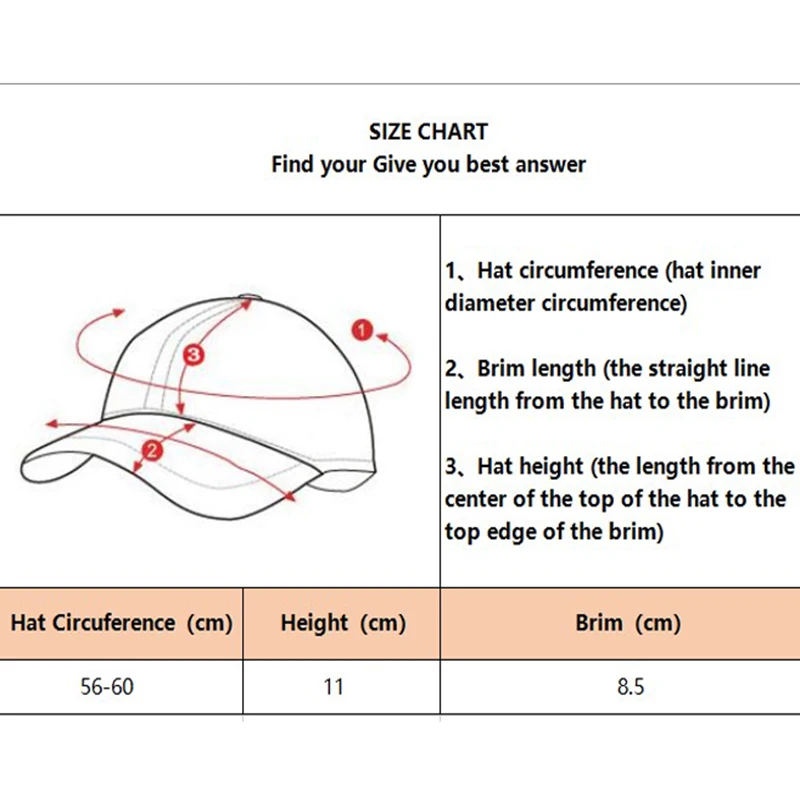 SIZE CHART
Find your Give you best answer

1
3
2

1、Hat circumference (hat inner diameter circumference)

2、Brim length (the straight line length from the hat to the brim)

3、Hat height (the length from the center of the top of the hat to the top edge of the brim)

| Hat Circuference (cm) | Height (cm) | Brim (cm) |
|---|---|---|
| 56-60 | 11 | 8.5 |