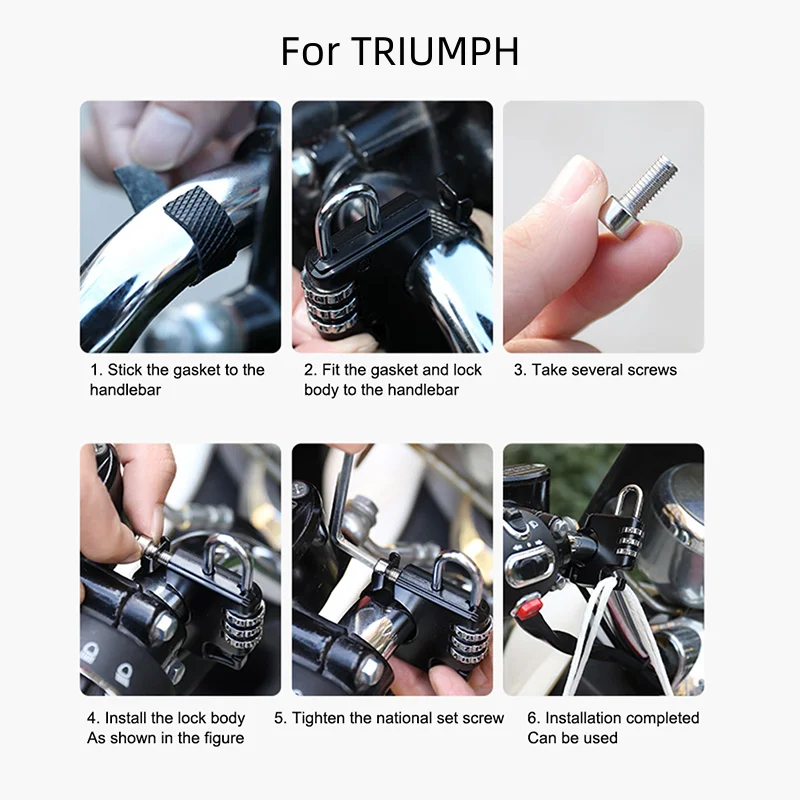 For TRIUMPH

1. Stick the gasket to the handlebar

2. Fit the gasket and lock body to the handlebar

3. Take several screws

4. Install the lock body
As shown in the figure

5. Tighten the national set screw

6. Installation completed
Can be used