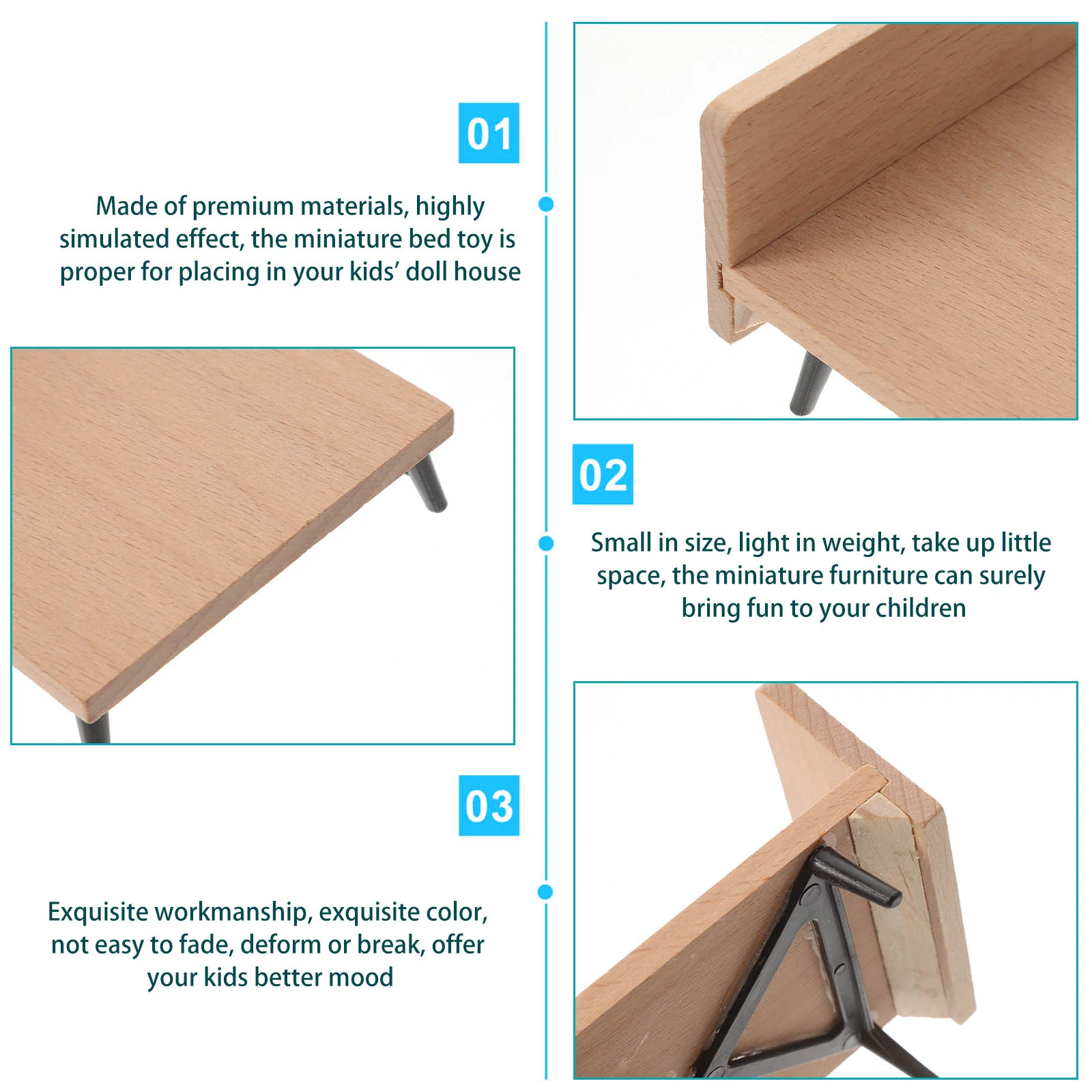 01

Made of premium materials, highly simulated effect, the miniature bed toy is proper for placing in your kids' doll house

02

Small in size, light in weight, take up little space, the miniature furniture can surely bring fun to your children

03

Exquisite workmanship, exquisite color, not easy to fade, deform or break, offer your kids better mood