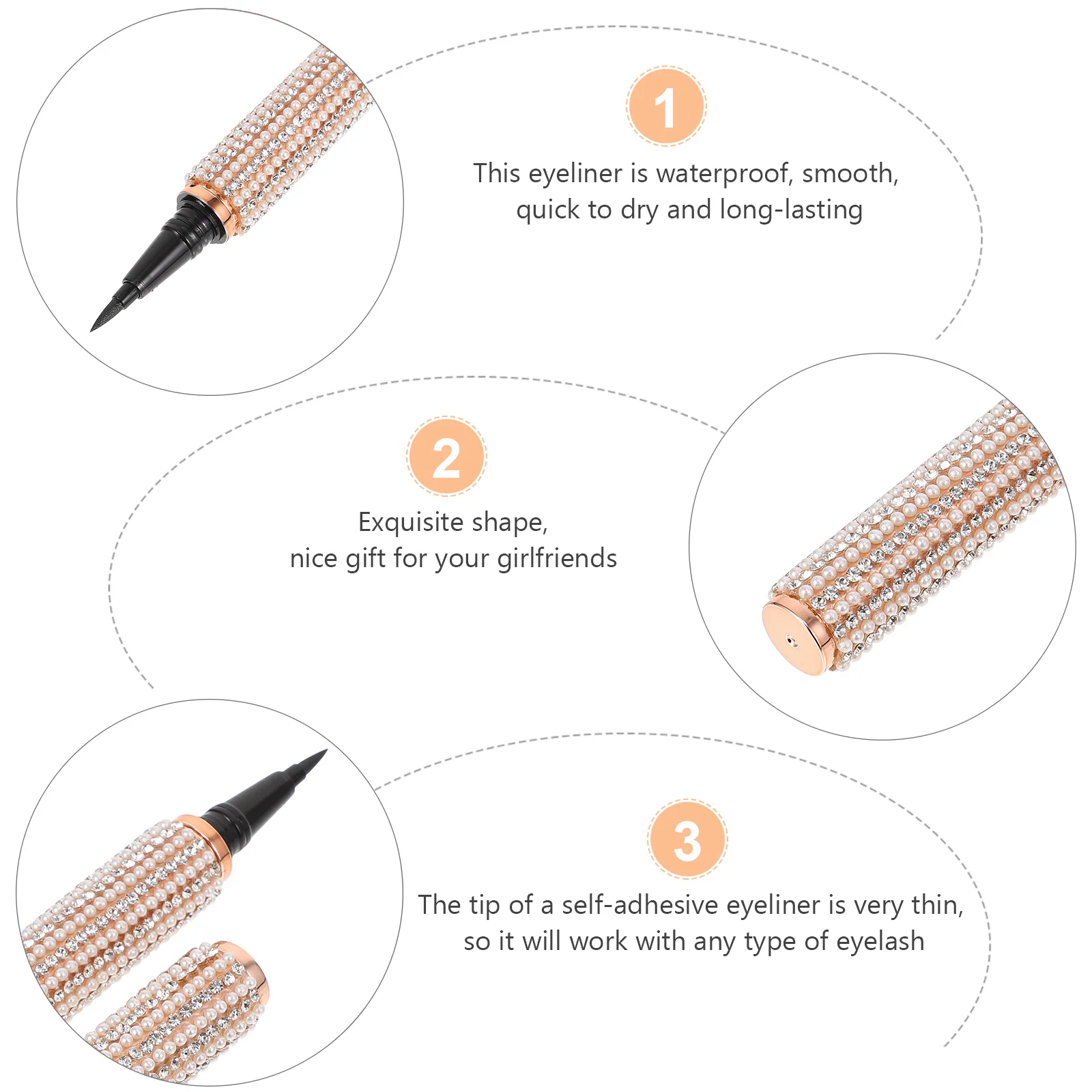 1

This eyeliner is waterproof, smooth, quick to dry and long-lasting

2

Exquisite shape, nice gift for your girlfriends

3

The tip of a self-adhesive eyeliner is very thin, so it will work with any type of eyelash