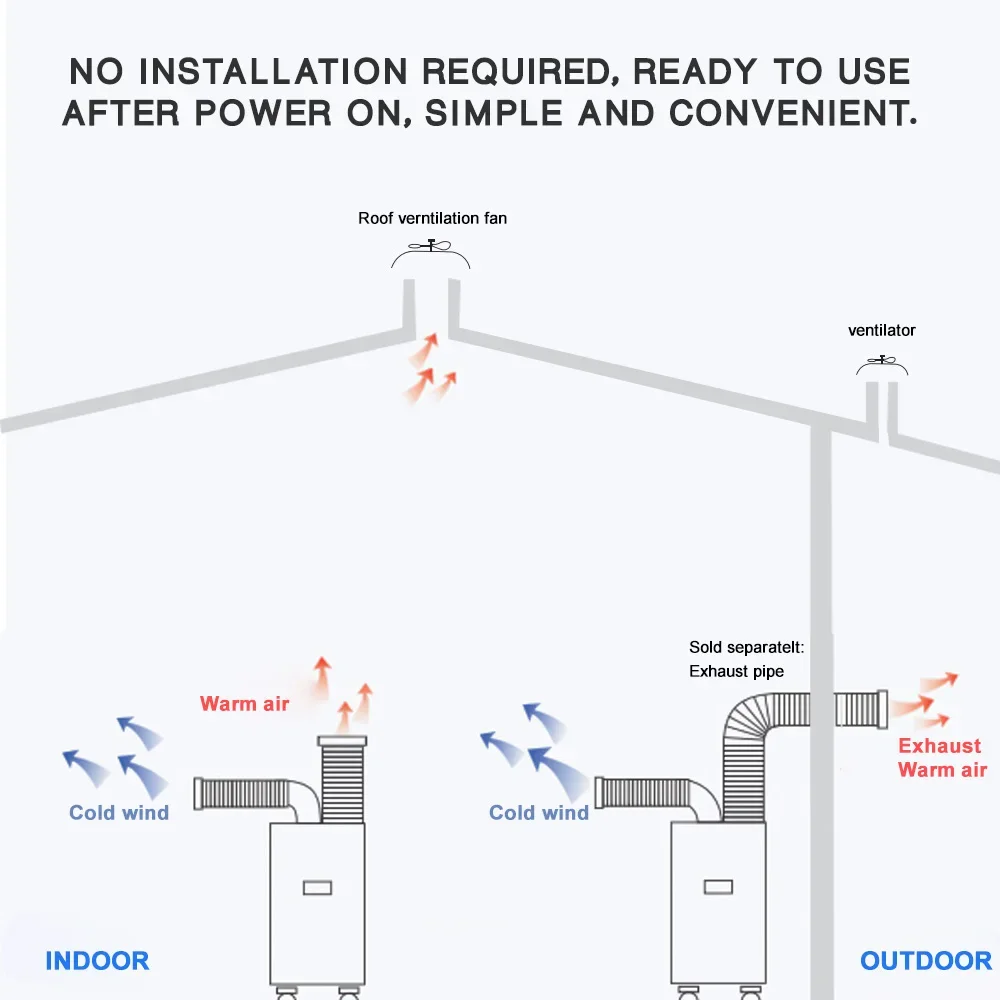 NO INSTALLATION REQUIRED, READY TO USE AFTER POWER ON, SIMPLE AND CONVENIENT.

Roof verntilation fan

ventilator

Warm air

Cold wind

Sold separatelt:
Exhaust pipe

Cold wind

Exhaust
Warm air

INDOOR

OUTDOOR