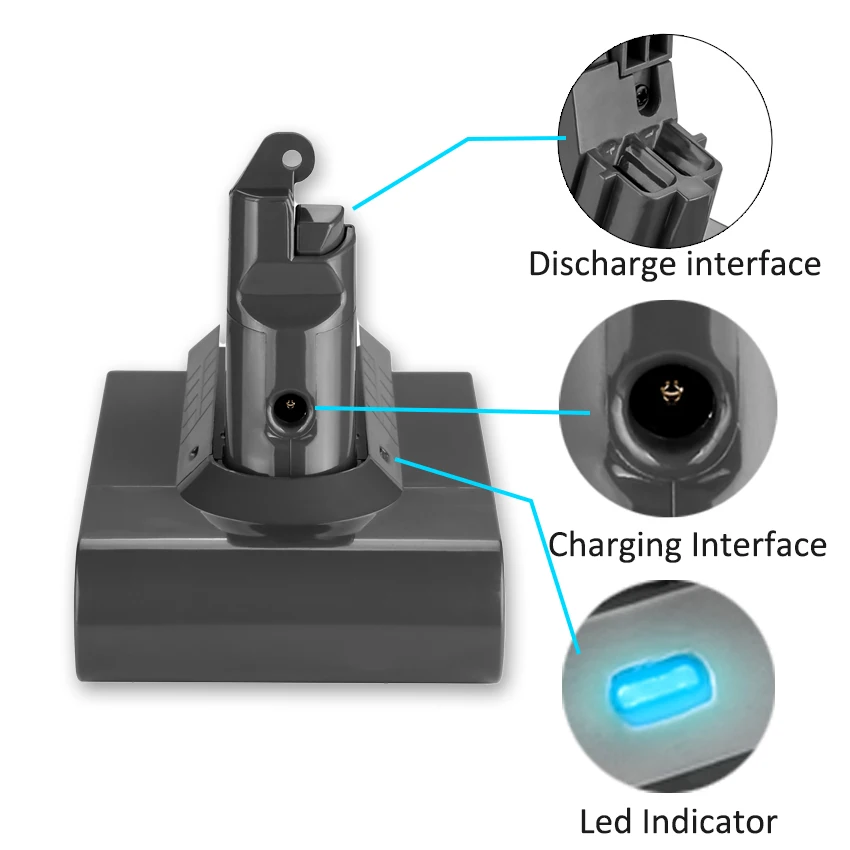 Discharge interface

Charging Interface

Led Indicator