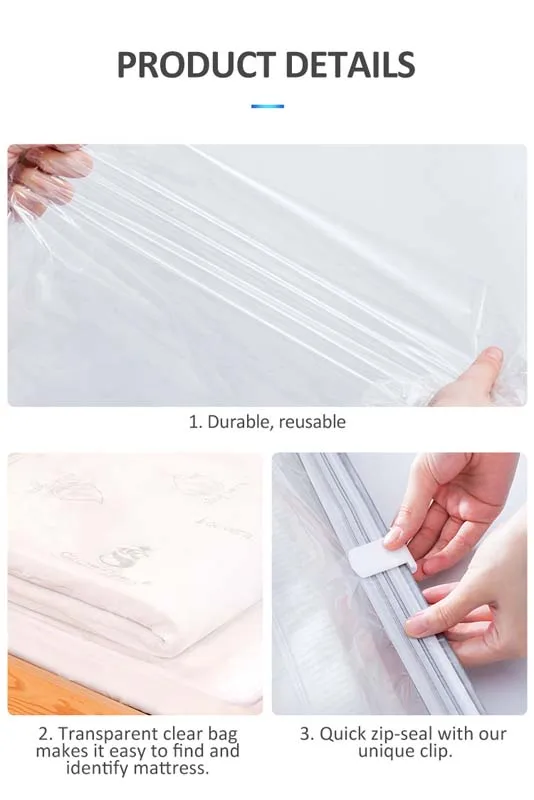 PRODUCT DETAILS

1. Durable, reusable

2. Transparent clear bag makes it easy to find and identify mattress.

3. Quick zip-seal with our unique clip.