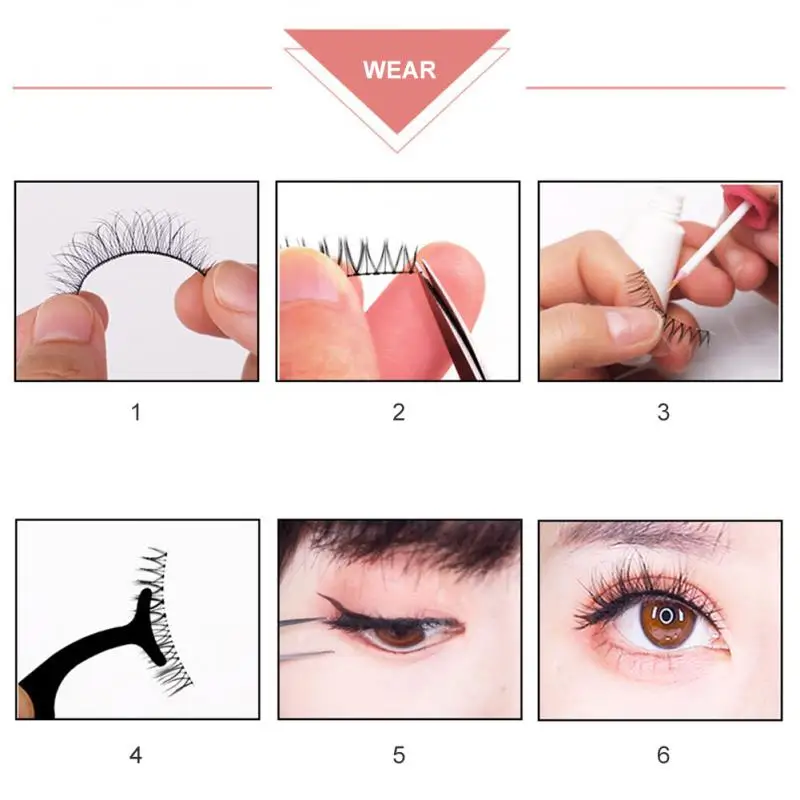 WEAR

1

2

3

4

5

6