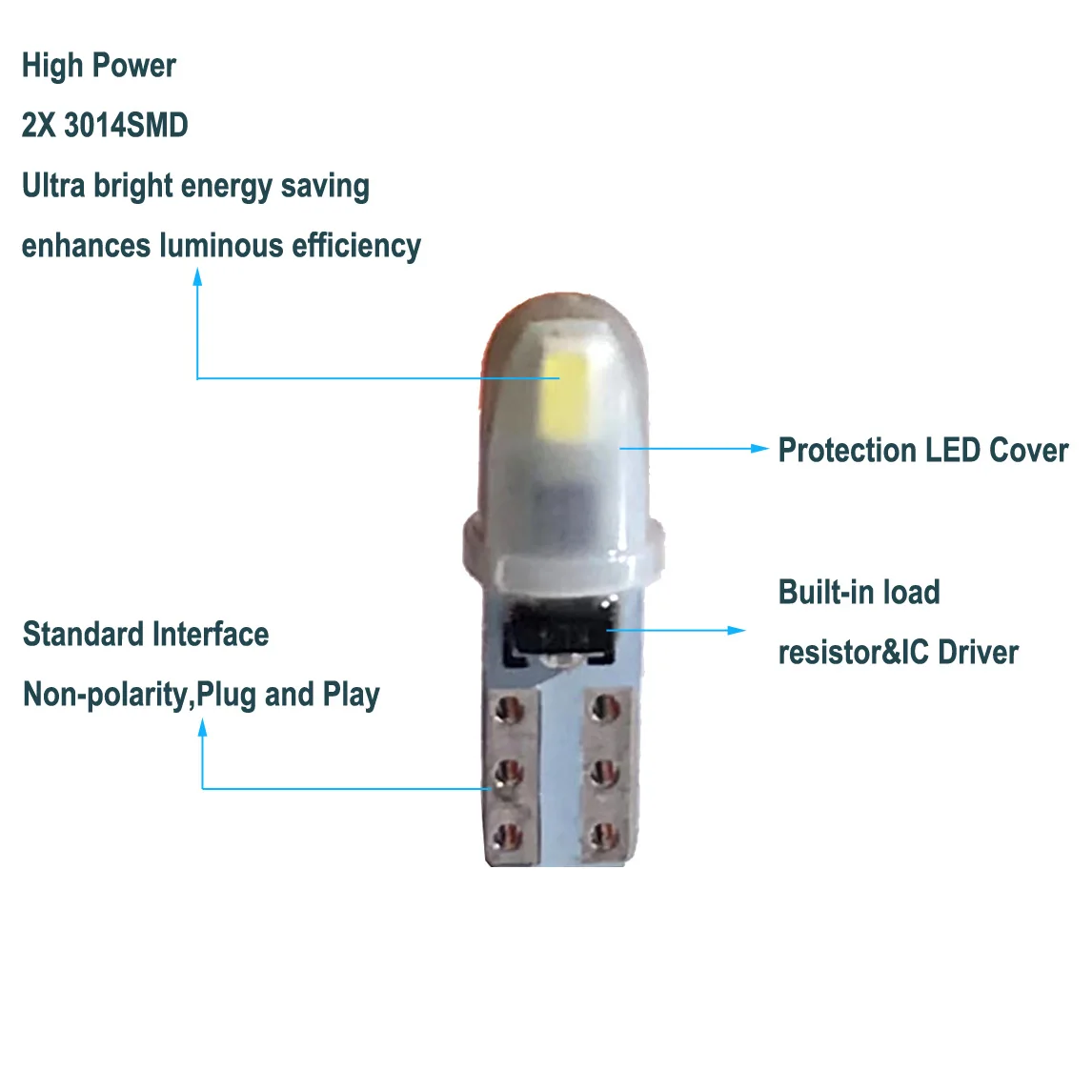 High Power
2X 3014SMD
Ultra bright energy saving
enhances luminous efficiency

Protection LED Cover

Built-in load
resistor&IC Driver

Standard Interface
Non-polarity,Plug and Play