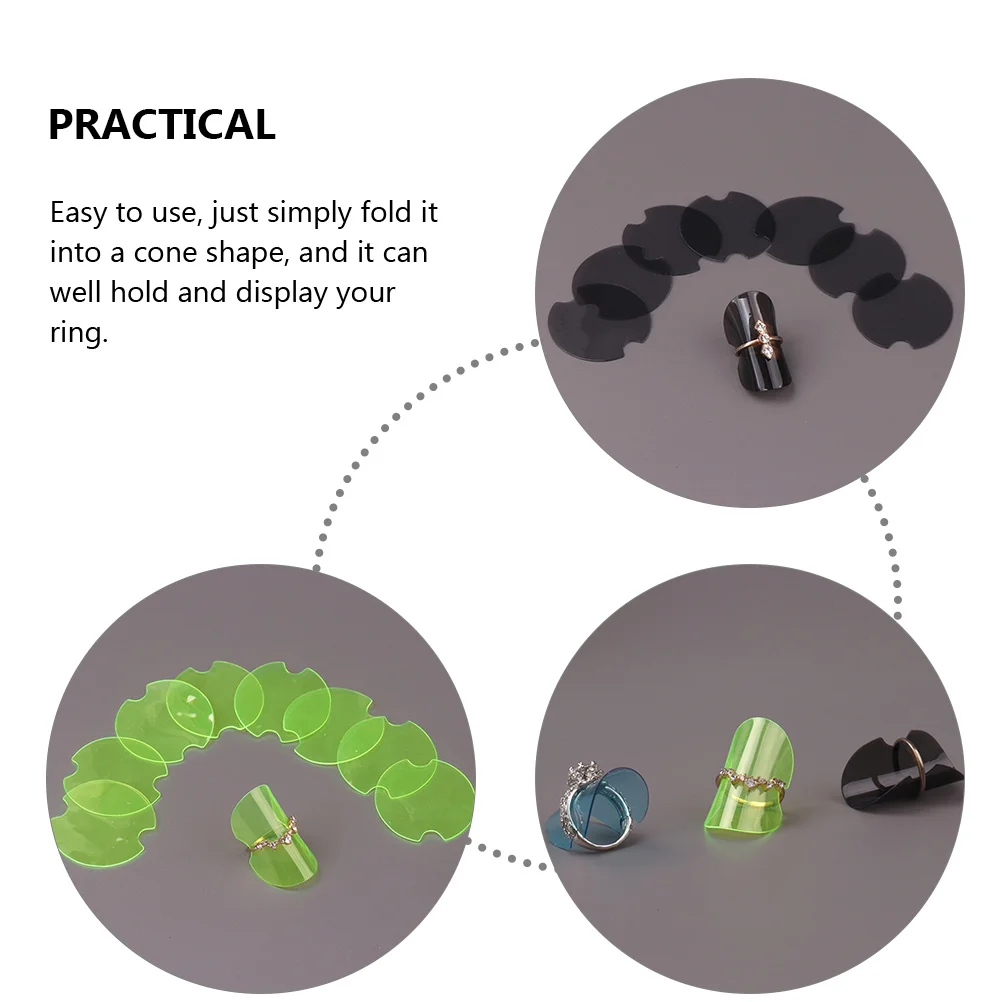 PRACTICAL

Easy to use, just simply fold it into a cone shape, and it can well hold and display your ring.