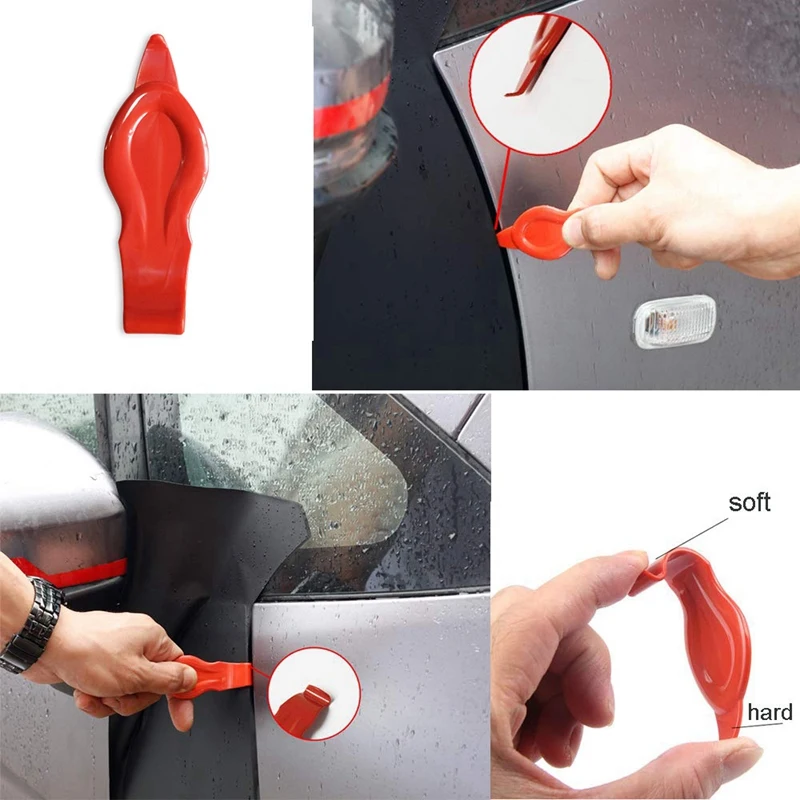 soft
hard