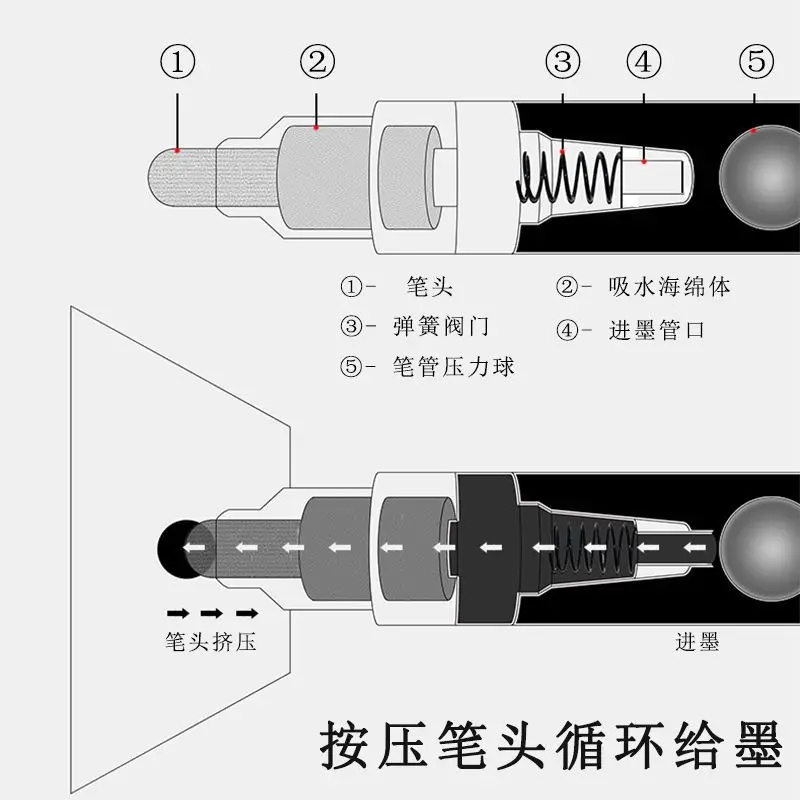 ① ② ③ ④ ⑤

①- 笔头
②- 吸水海绵体
③- 弹簧阀门
④- 进墨管口
⑤- 笔管压力球

笔头挤压

进墨

按压笔头循环给墨